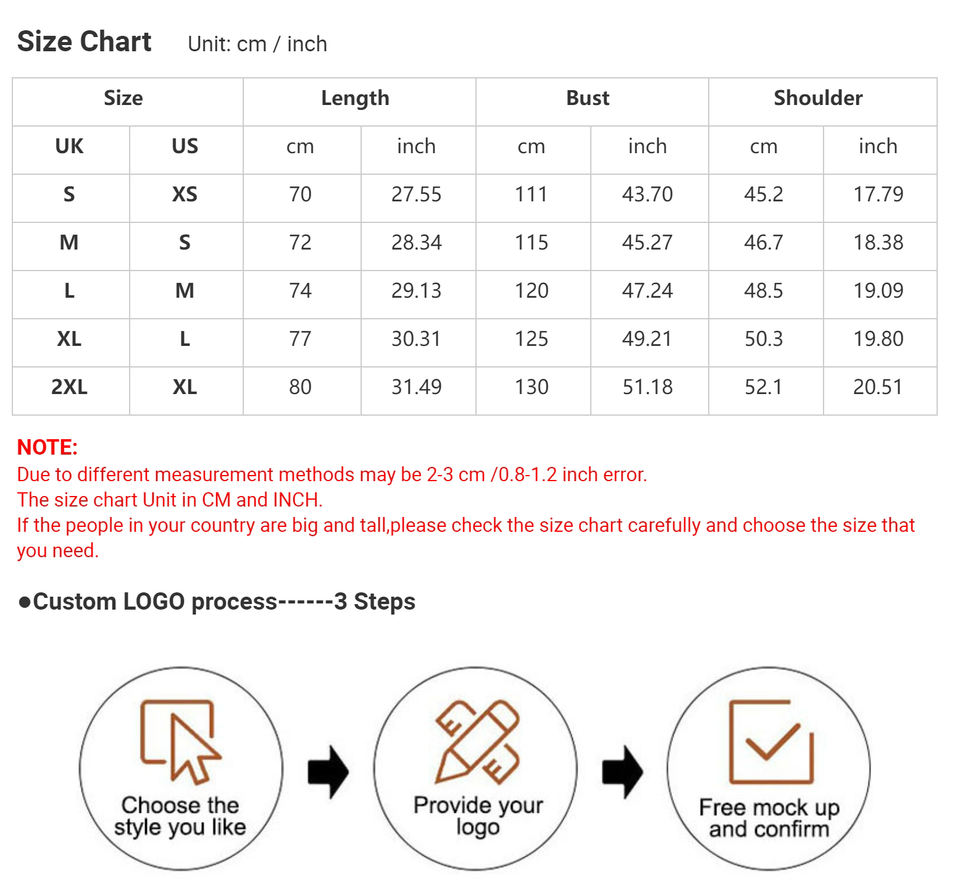 Size Chart Unit: cm / inch

| Size | | Length | | Bust | | Shoulder | |
|---|---|---|---|---|---|---|---|
| UK | US | cm | inch | cm | inch | cm | inch |
| S | XS | 70 | 27.55 | 111 | 43.70 | 45.2 | 17.79 |
| M | S | 72 | 28.34 | 115 | 45.27 | 46.7 | 18.38 |
| L | M | 74 | 29.13 | 120 | 47.24 | 48.5 | 19.09 |
| XL | L | 77 | 30.31 | 125 | 49.21 | 50.3 | 19.80 |
| 2XL | XL | 80 | 31.49 | 130 | 51.18 | 52.1 | 20.51 |

NOTE:
Due to different measurement methods may be 2-3 cm /0.8-1.2 inch error.
The size chart Unit in CM and INCH.
If the people in your country are big and tall,please check the size chart carefully and choose the size that you need.

●Custom LOGO process------3 Steps

Choose the style you like

Provide your logo

Free mock up and confirm