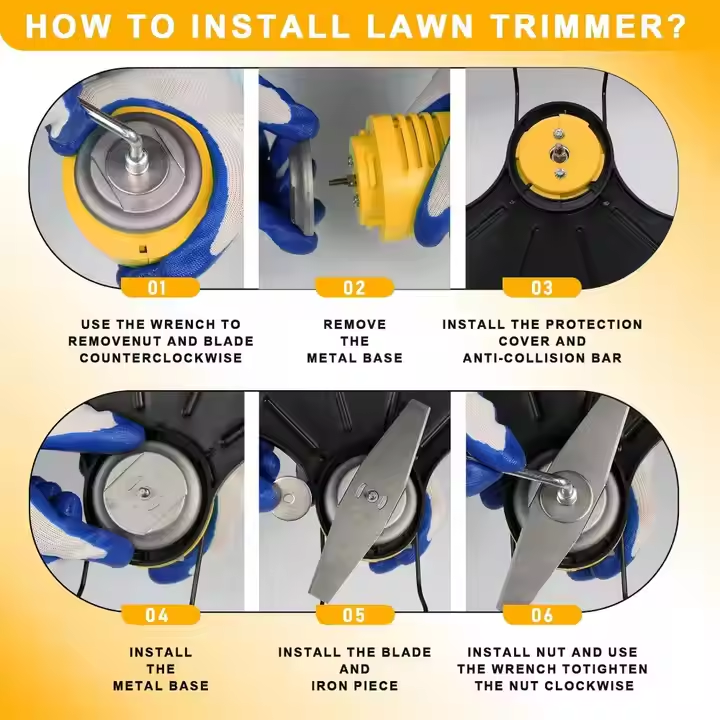 HOW TO INSTALL LAWN TRIMMER?

01

USE THE WRENCH TO REMOVENUT AND BLADE COUNTERCLOCKWISE

02

REMOVE THE METAL BASE

03

INSTALL THE PROTECTION COVER AND ANTI-COLLISION BAR

04

INSTALL THE METAL BASE

05

INSTALL THE BLADE AND IRON PIECE

06

INSTALL NUT AND USE THE WRENCH TOTIGHTEN THE NUT CLOCKWISE