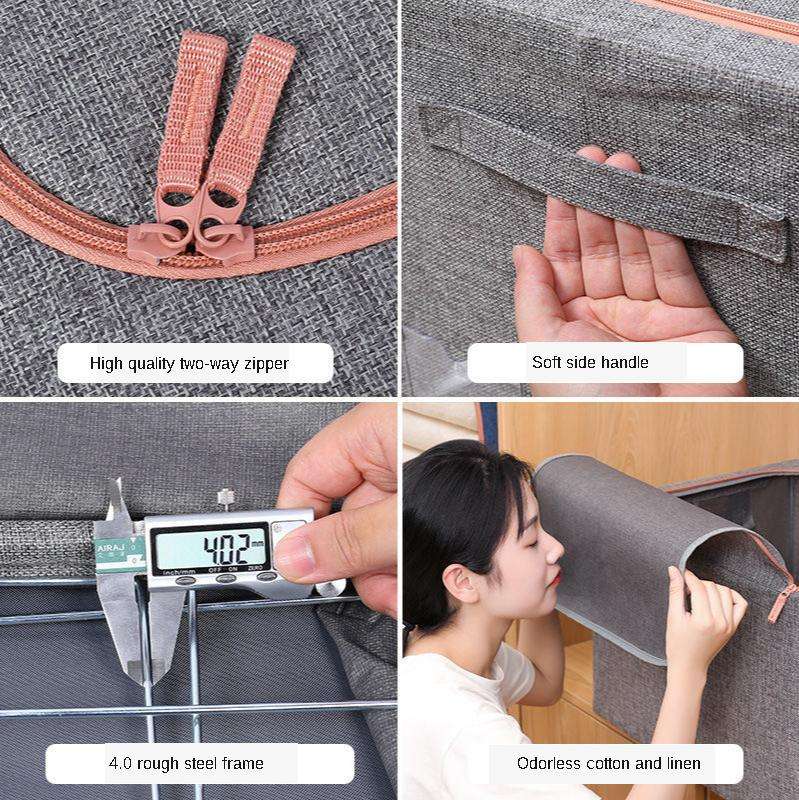 High quality two-way zipper

Soft side handle

AIRAJ

4.02 mm

inch/mm OFF ON ZERO

4.0 rough steel frame

Odorless cotton and linen