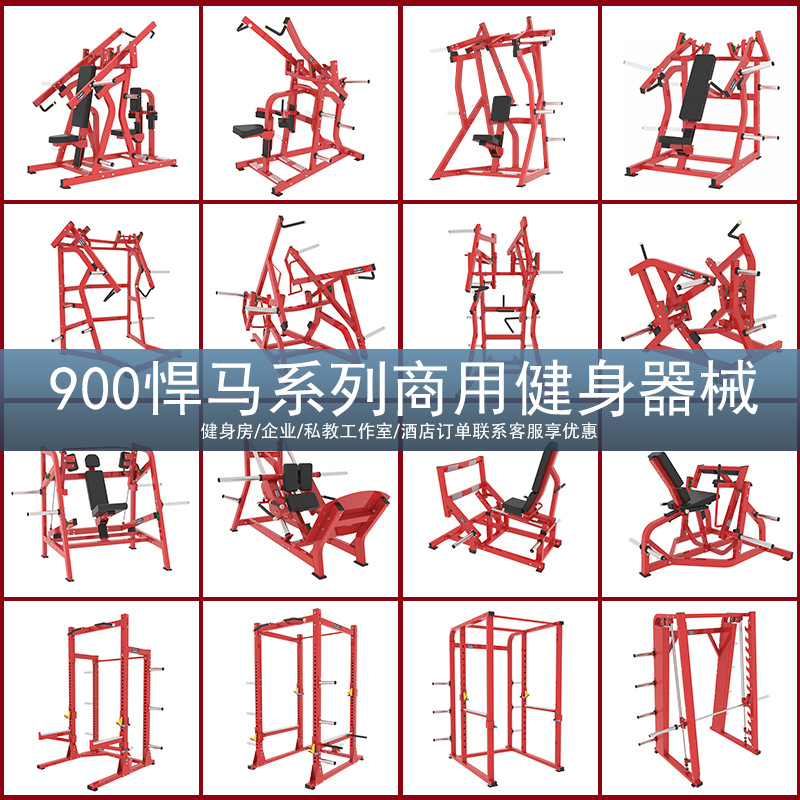 900悍马系列商用健身器械

健身房/企业/私教工作室/酒店订单联系客服享优惠