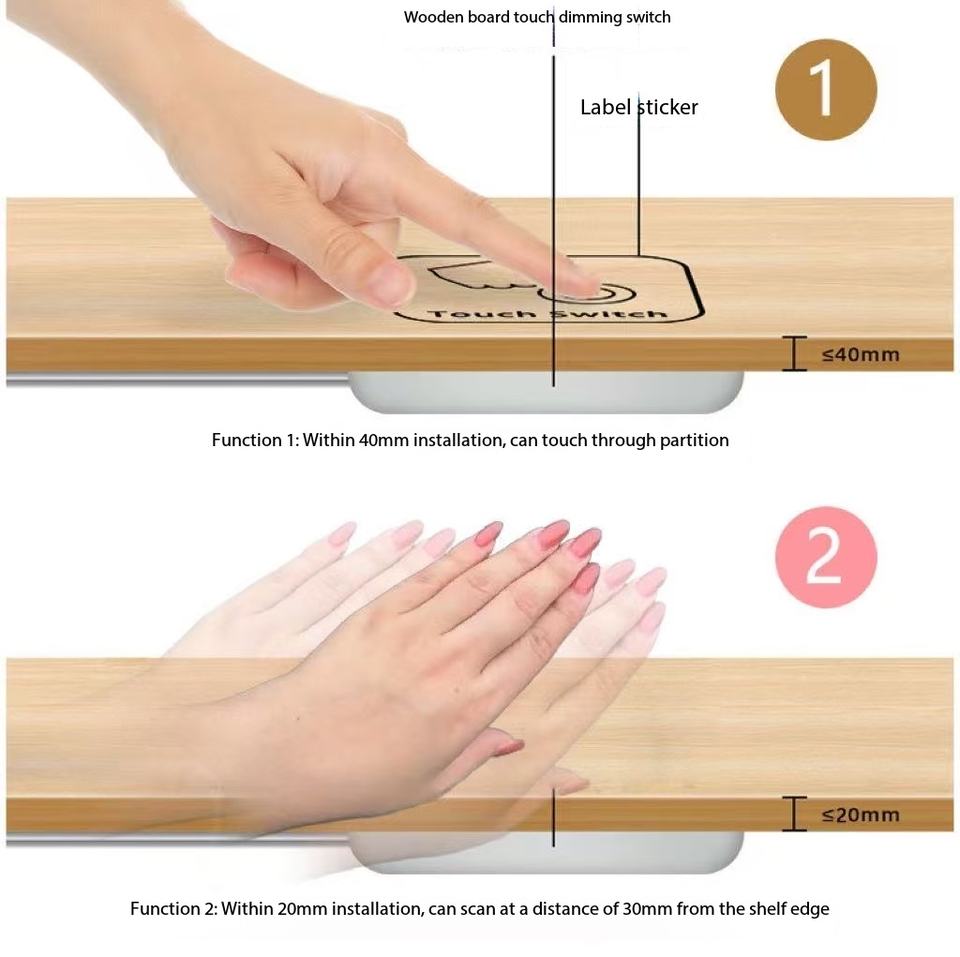 Wooden board touch dimming switch

1

Label sticker

Touch Switch

≤40mm

Function 1: Within 40mm installation, can touch through partition

2

≤20mm

Function 2: Within 20mm installation, can scan at a distance of 30mm from the shelf edge