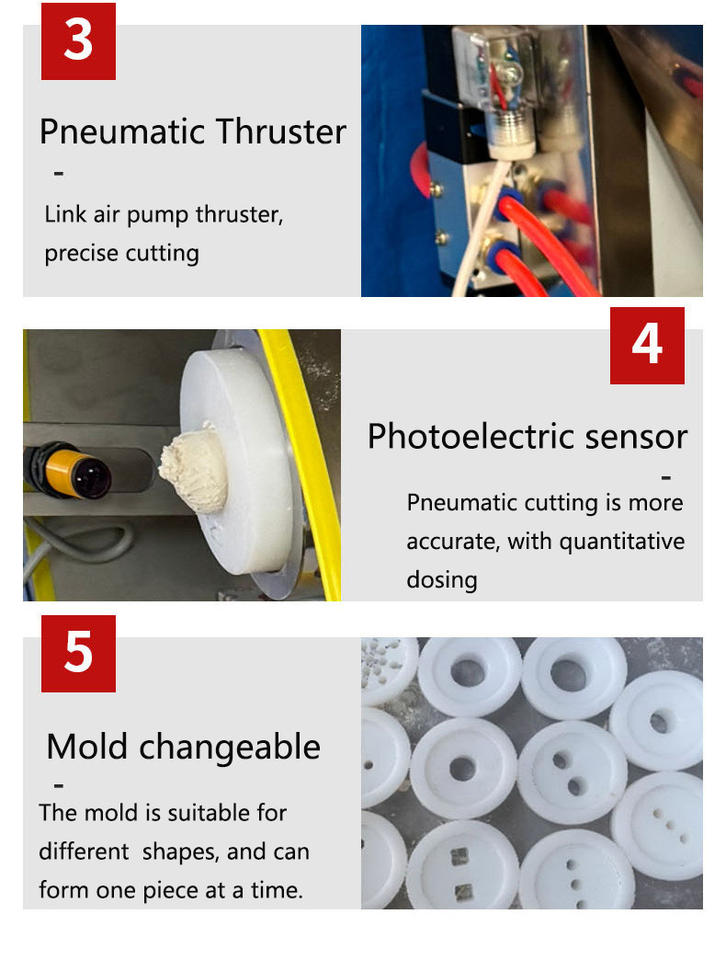 3

Pneumatic Thruster

-

Link air pump thruster, precise cutting

4

Photoelectric sensor

-

Pneumatic cutting is more accurate, with quantitative dosing

5

Mold changeable

-

The mold is suitable for different shapes, and can form one piece at a time.