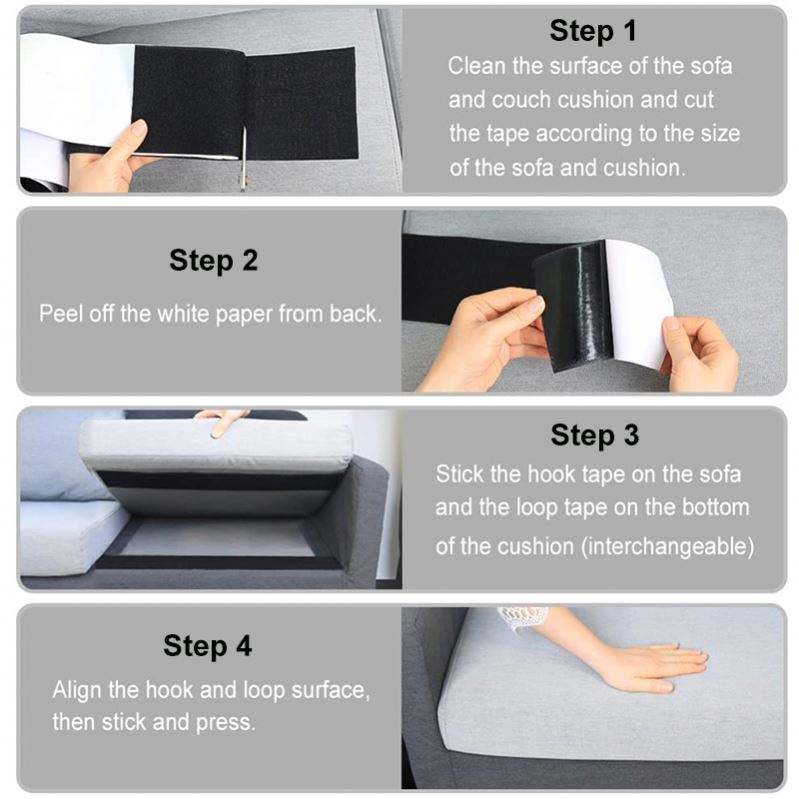 Step 1
Clean the surface of the sofa and couch cushion and cut the tape according to the size of the sofa and cushion.

Step 2
Peel off the white paper from back.

Step 3
Stick the hook tape on the sofa and the loop tape on the bottom of the cushion (interchangeable)

Step 4
Align the hook and loop surface, then stick and press.