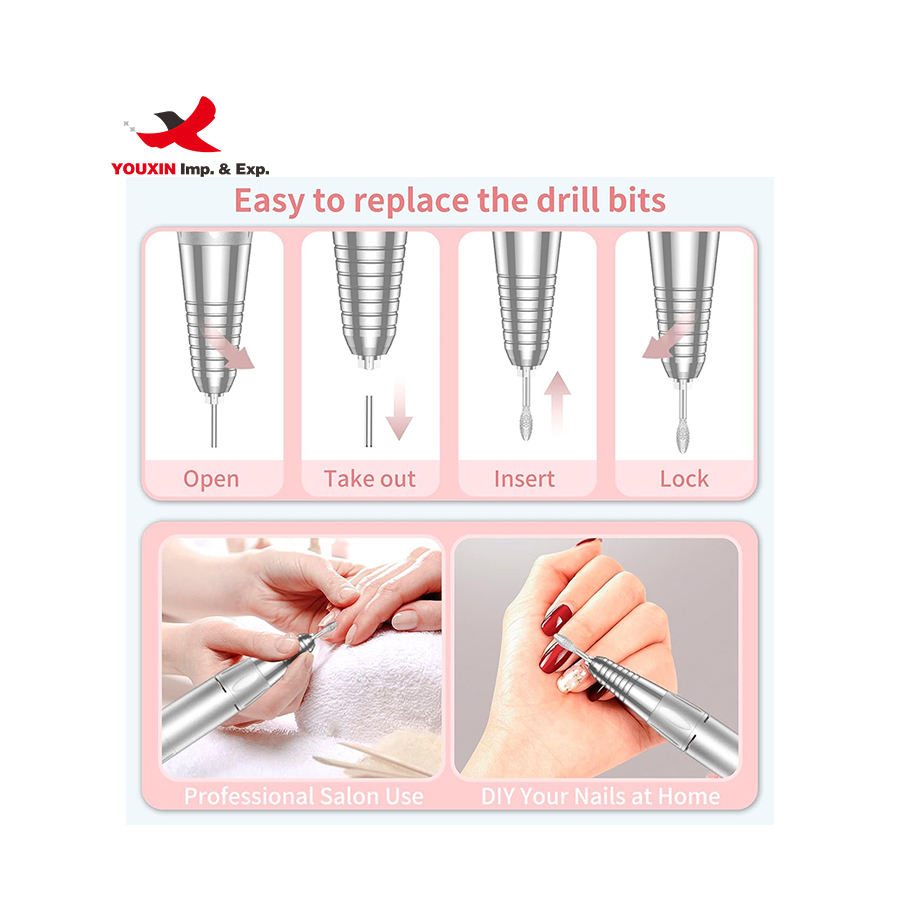 YOUXIN Imp. & Exp.

Easy to replace the drill bits

Open

Take out

Insert

Lock

Professional Salon Use

DIY Your Nails at Home