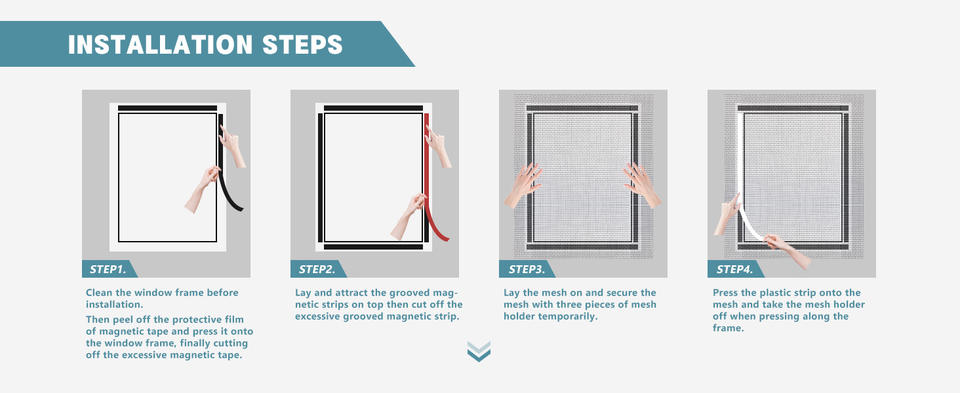 INSTALLATION STEPS

STEP1.

Clean the window frame before installation.

Then peel off the protective film of magnetic tape and press it onto the window frame, finally cutting off the excessive magnetic tape.

STEP2.

Lay and attract the grooved magnetic strips on top then cut off the excessive grooved magnetic strip.

STEP3.

Lay the mesh on and secure the mesh with three pieces of mesh holder temporarily.

STEP4.

Press the plastic strip onto the mesh and take the mesh holder off when pressing along the frame.