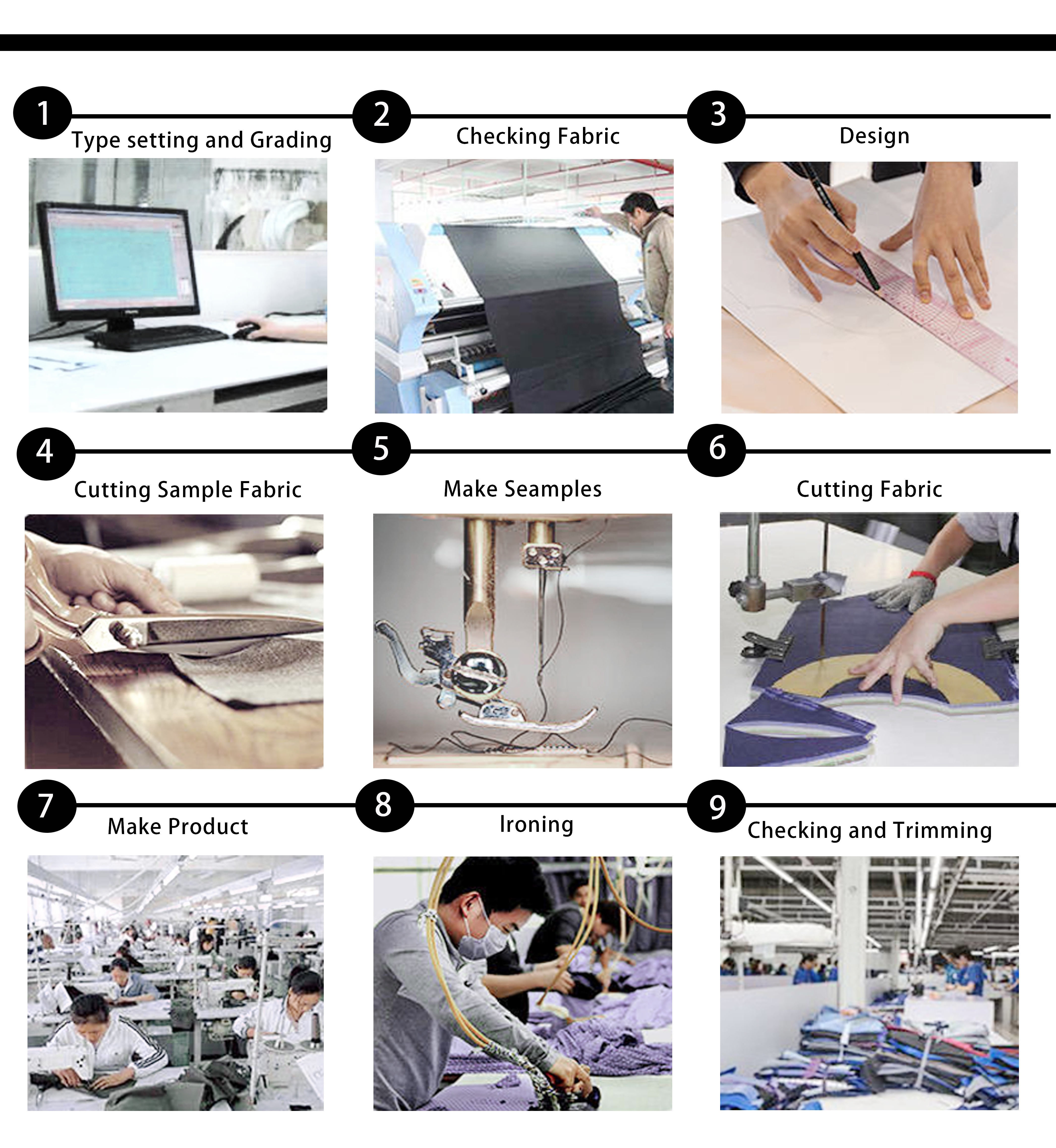 1 Type setting and Grading

2 Checking Fabric

3 Design

4 Cutting Sample Fabric

5 Make Seamples

6 Cutting Fabric

7 Make Product

8 Ironing

9 Checking and Trimming