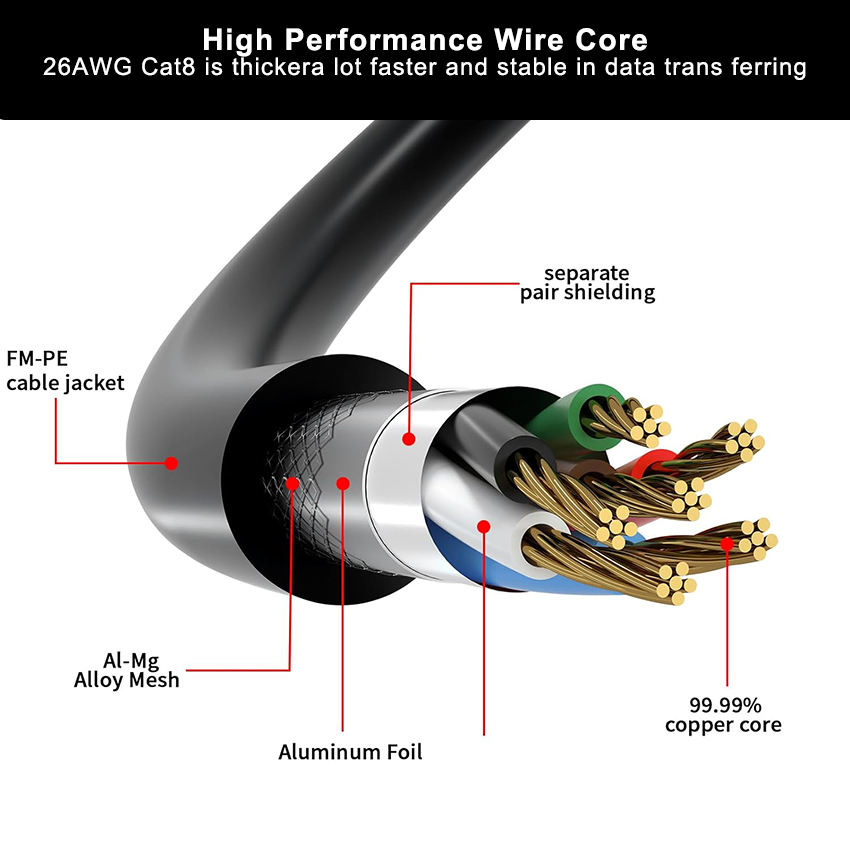 High Performance Wire Core
26AWG Cat8 is thickera lot faster and stable in data trans ferring

separate pair shielding

FM-PE cable jacket

Al-Mg Alloy Mesh

Aluminum Foil

99.99% copper core