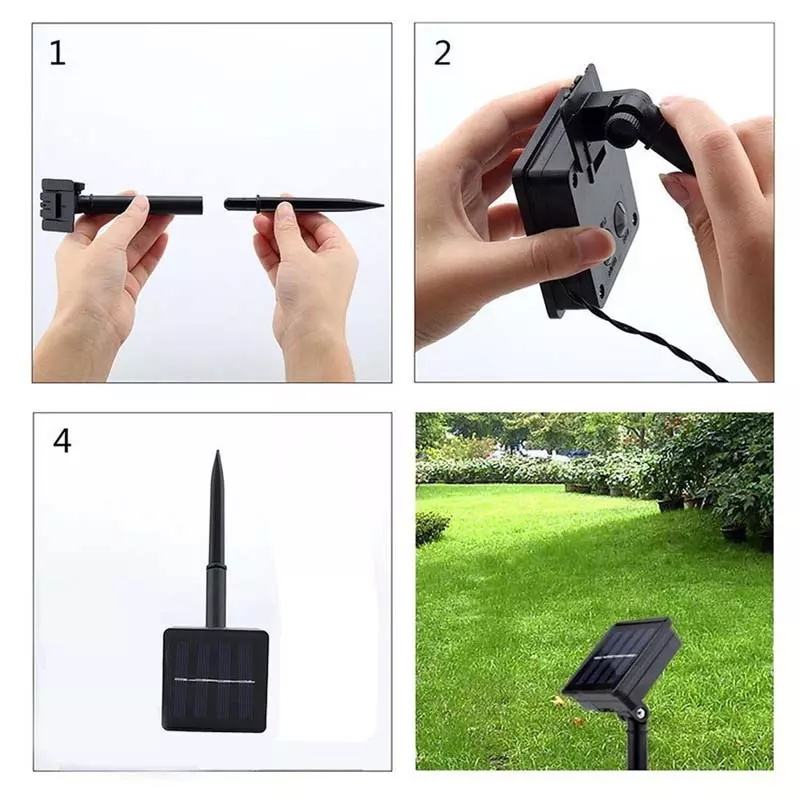 1

2

4