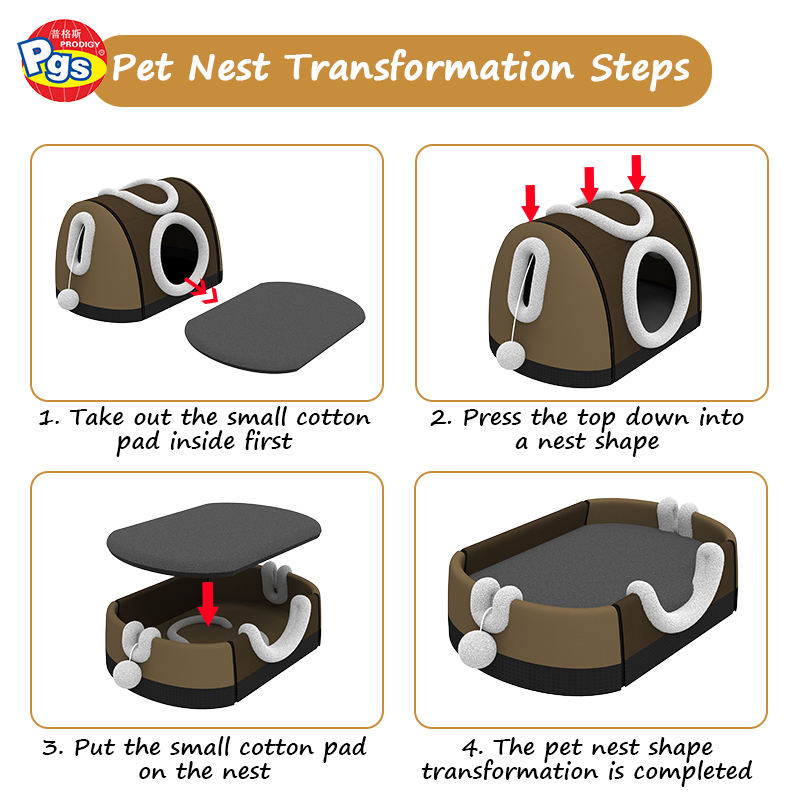 普格斯
PRODIGY
Pgs

Pet Nest Transformation Steps

1. Take out the small cotton pad inside first

2. Press the top down into a nest shape

3. Put the small cotton pad on the nest

4. The pet nest shape transformation is completed