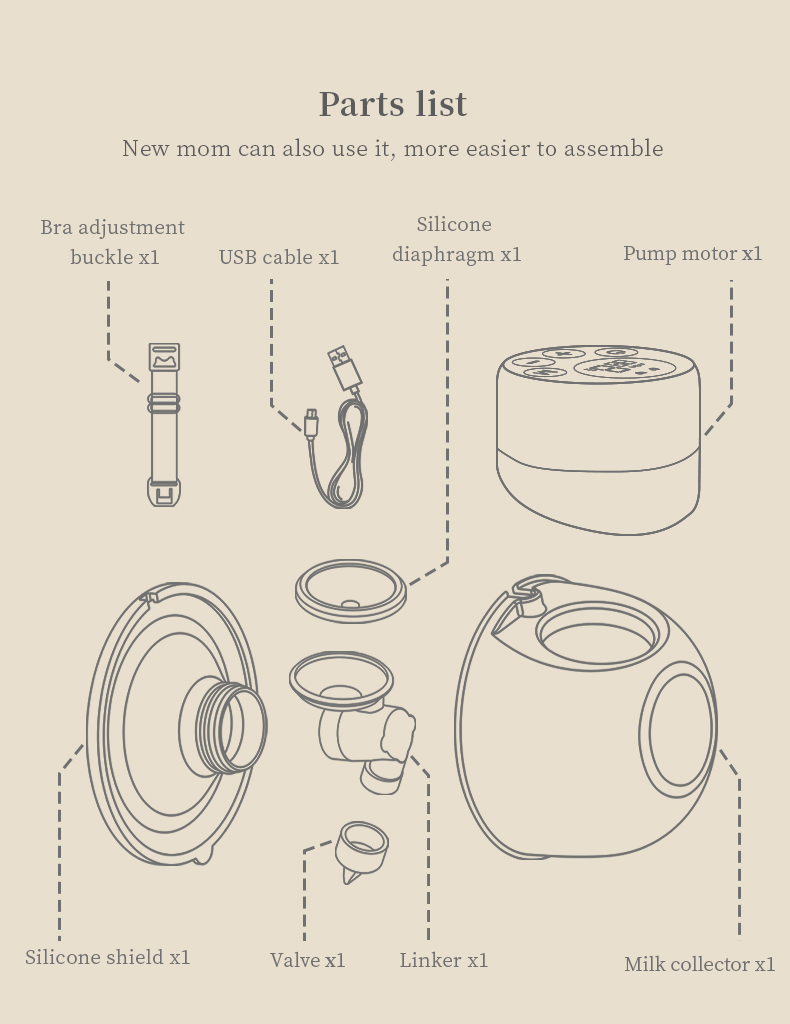 Parts list

New mom can also use it, more easier to assemble

Bra adjustment buckle x1

USB cable x1

Silicone diaphragm x1

Pump motor x1

Silicone shield x1

Valve x1

Linker x1

Milk collector x1