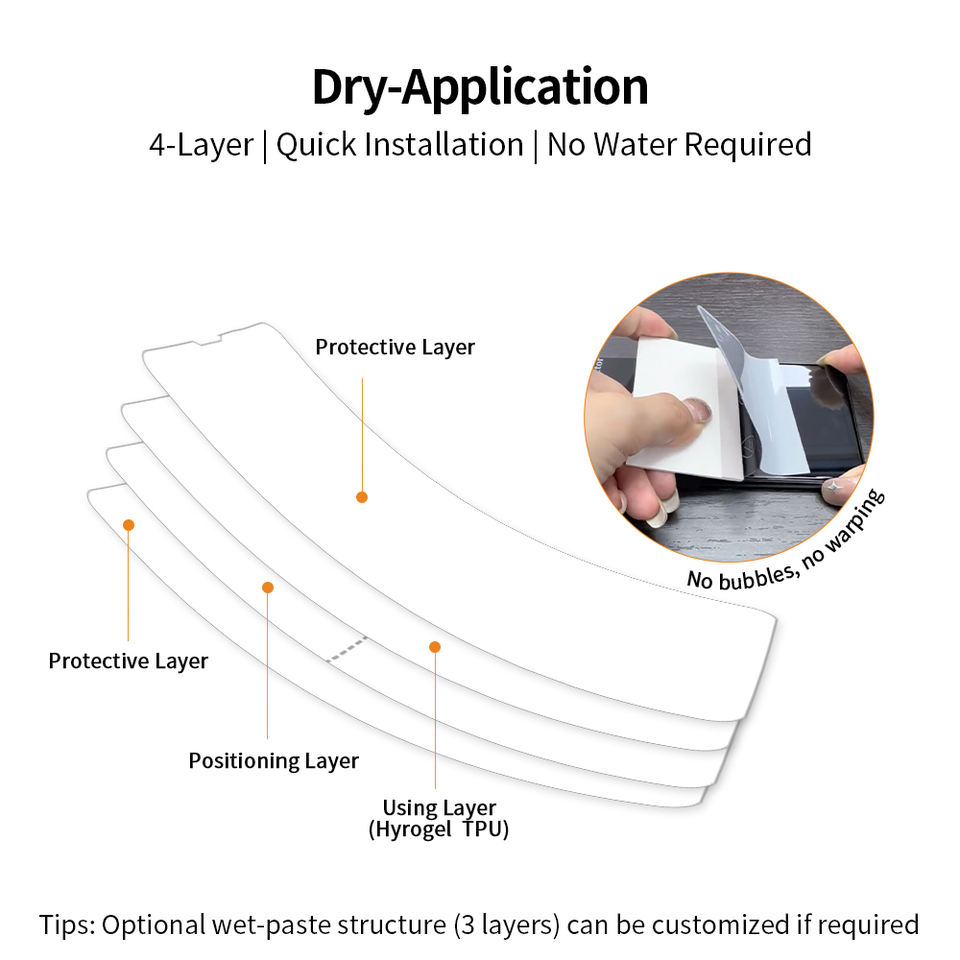 Dry-Application

4-Layer | Quick Installation | No Water Required

Protective Layer

No bubbles, no warping

Protective Layer

Positioning Layer

Using Layer
(Hyrogel TPU)

Tips: Optional wet-paste structure (3 layers) can be customized if required