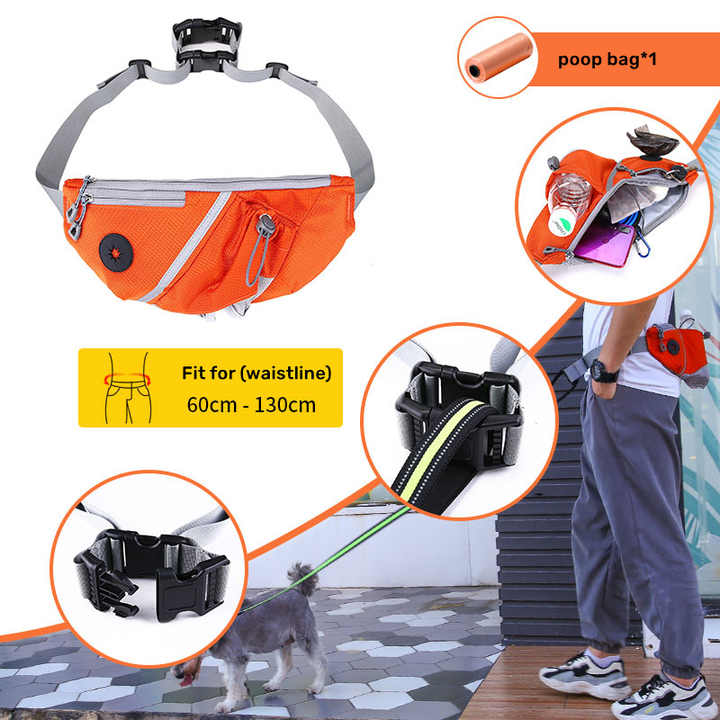 poop bag*1

Fit for (waistline)
60cm - 130cm