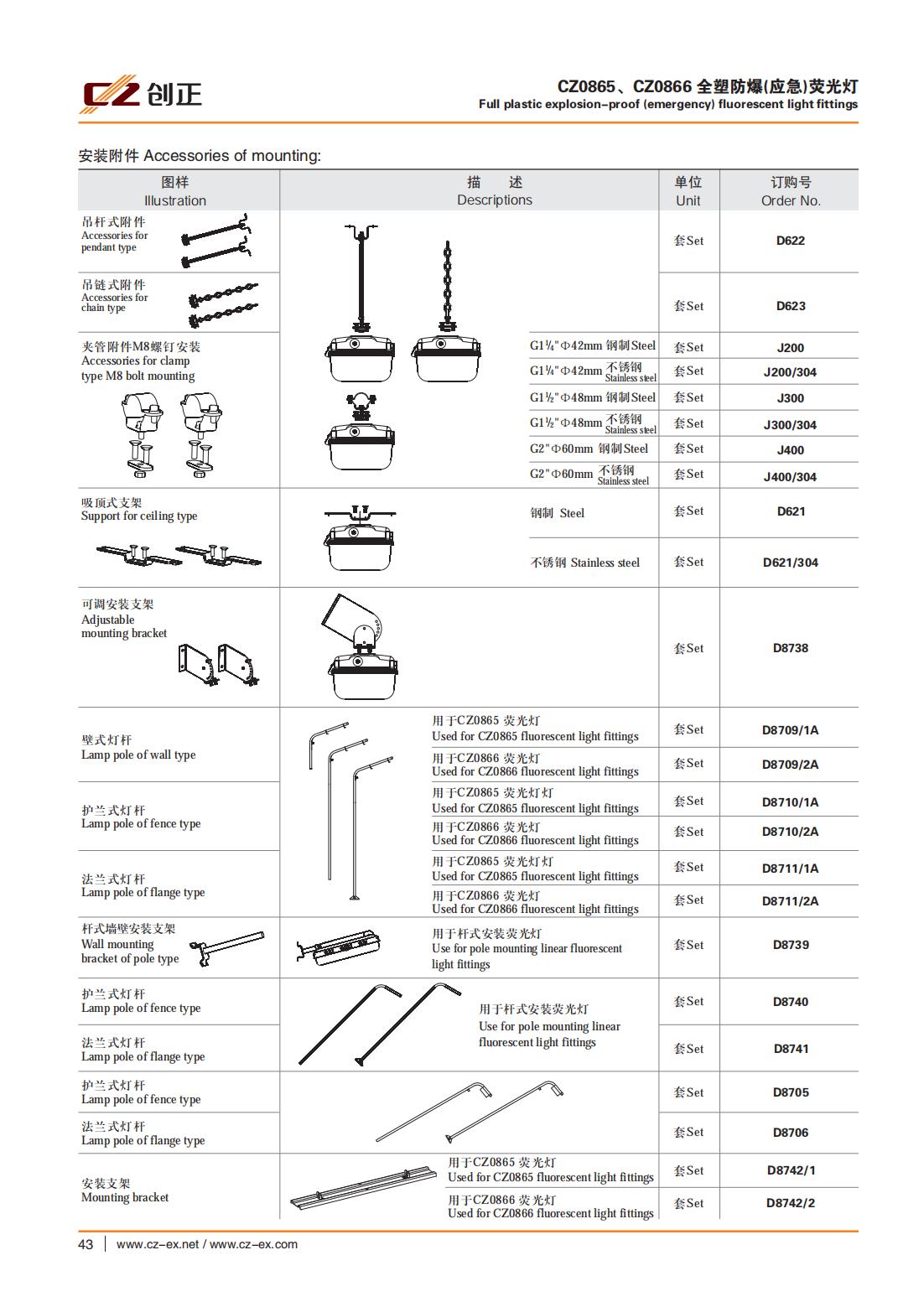 CZ 创正

CZ0865、CZ0866 全塑防爆(应急)荧光灯
Full plastic explosion-proof (emergency) fluorescent light fittings

安装附件 Accessories of mounting:

| 图样 Illustration | 描 述 Descriptions | 单位 Unit | 订购号 Order No. |
|---|---|---|---|
| 吊杆式附件 Accessories for pendant type | | 套Set | D622 |
| 吊链式附件 Accessories for chain type | | 套Set | D623 |
| 夹管附件M8螺钉安装 Accessories for clamp type M8 bolt mounting | G1¼" Φ42mm 钢制Steel | 套Set | J200 |
| | G1¼" Φ42mm 不锈钢 Stainless steel | 套Set | J200/304 |
| | G1½" Φ48mm 钢制Steel | 套Set | J300 |
| | G1½" Φ48mm 不锈钢 Stainless steel | 套Set | J300/304 |
| | G2" Φ60mm 钢制Steel | 套Set | J400 |
| | G2" Φ60mm 不锈钢 Stainless steel | 套Set | J400/304 |
| 吸顶式支架 Support for ceiling type | 钢制 Steel | 套Set | D621 |
| | 不锈钢 Stainless steel | 套Set | D621/304 |
| 可调安装支架 Adjustable mounting bracket | | 套Set | D8738 |
| 壁式灯杆 Lamp pole of wall type | 用于CZ0865 荧光灯 Used for CZ0865 fluorescent light fittings | 套Set | D8709/1A |
| | 用于CZ0866 荧光灯 Used for CZ0866 fluorescent light fittings | 套Set | D8709/2A |
| 护兰式灯杆 Lamp pole of fence type | 用于CZ0865 荧光灯灯 Used for CZ0865 fluorescent light fittings | 套Set | D8710/1A |
| | 用于CZ0866 荧光灯 Used for CZ0866 fluorescent light fittings | 套Set | D8710/2A |
| 法兰式灯杆 Lamp pole of flange type | 用于CZ0865 荧光灯灯 Used for CZ0865 fluorescent light fittings | 套Set | D8711/1A |
| | 用于CZ0866 荧光灯 Used for CZ0866 fluorescent light fittings | 套Set | D8711/2A |
| 杆式墙壁安装支架 Wall mounting bracket of pole type | 用于杆式安装荧光灯 Use for pole mounting linear fluorescent light fittings | 套Set | D8739 |
| 护兰式灯杆 Lamp pole of fence type | 用于杆式安装荧光灯 Use for pole mounting linear fluorescent light fittings | 套Set | D8740 |
| 法兰式灯杆 Lamp pole of flange type | | 套Set | D8741 |
| 护兰式灯杆 Lamp pole of fence type | | 套Set | D8705 |
| 法兰式灯杆 Lamp pole of flange type | | 套Set | D8706 |
| 安装支架 Mounting bracket | 用于CZ0865 荧光灯 Used for CZ0865 fluorescent light fittings | 套Set | D8742/1 |
| | 用于CZ0866 荧光灯 Used for CZ0866 fluorescent light fittings | 套Set | D8742/2 |

43 | www.cz-ex.net / www.cz-ex.com