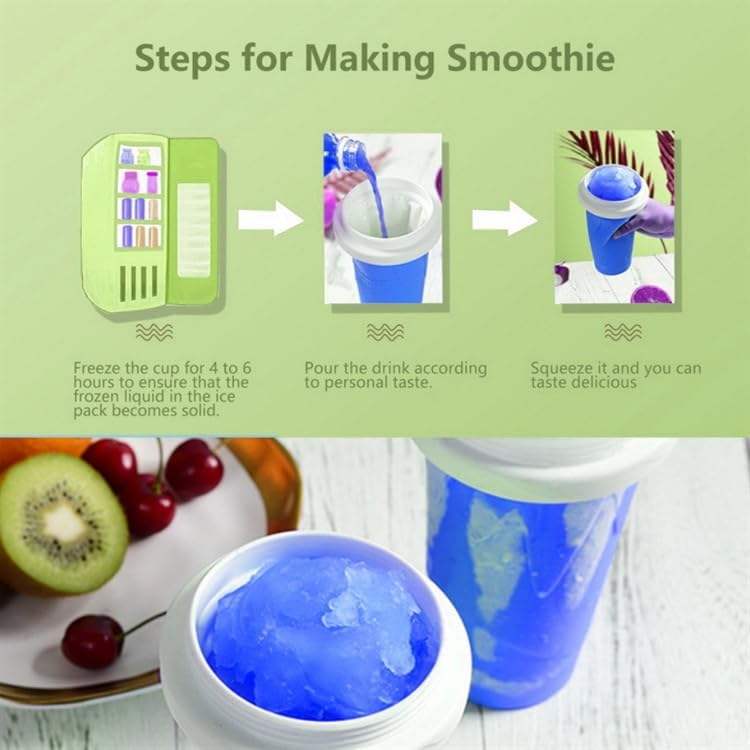 Steps for Making Smoothie

Freeze the cup for 4 to 6 hours to ensure that the frozen liquid in the ice pack becomes solid.

Pour the drink according to personal taste.

Squeeze it and you can taste delicious