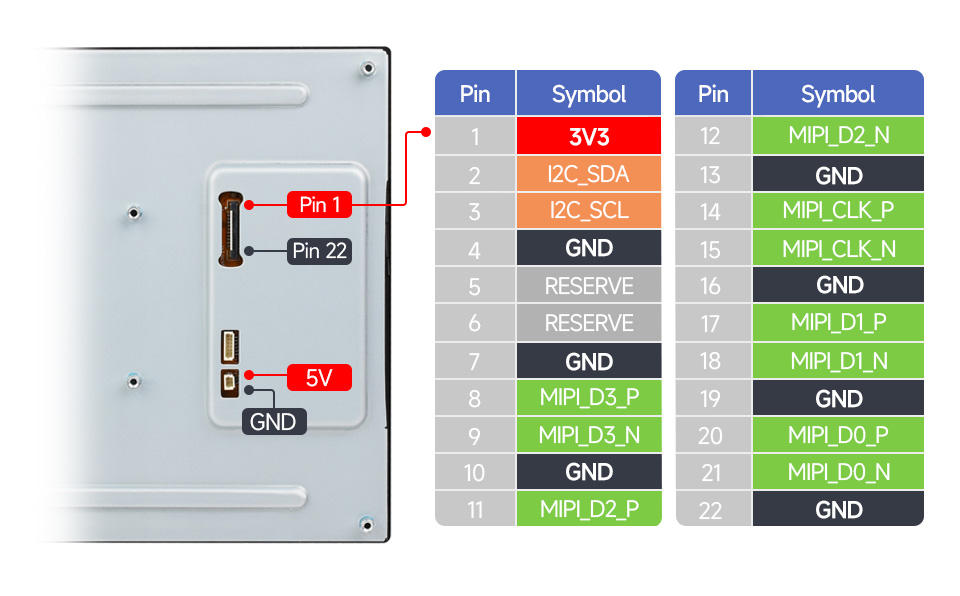 Pin 1
Pin 22
5V
GND

| Pin | Symbol |
|---|---|
| 1 | 3V3 |
| 2 | I2C_SDA |
| 3 | I2C_SCL |
| 4 | GND |
| 5 | RESERVE |
| 6 | RESERVE |
| 7 | GND |
| 8 | MIPI_D3_P |
| 9 | MIPI_D3_N |
| 10 | GND |
| 11 | MIPI_D2_P |

| Pin | Symbol |
|---|---|
| 12 | MIPI_D2_N |
| 13 | GND |
| 14 | MIPI_CLK_P |
| 15 | MIPI_CLK_N |
| 16 | GND |
| 17 | MIPI_D1_P |
| 18 | MIPI_D1_N |
| 19 | GND |
| 20 | MIPI_D0_P |
| 21 | MIPI_D0_N |
| 22 | GND |