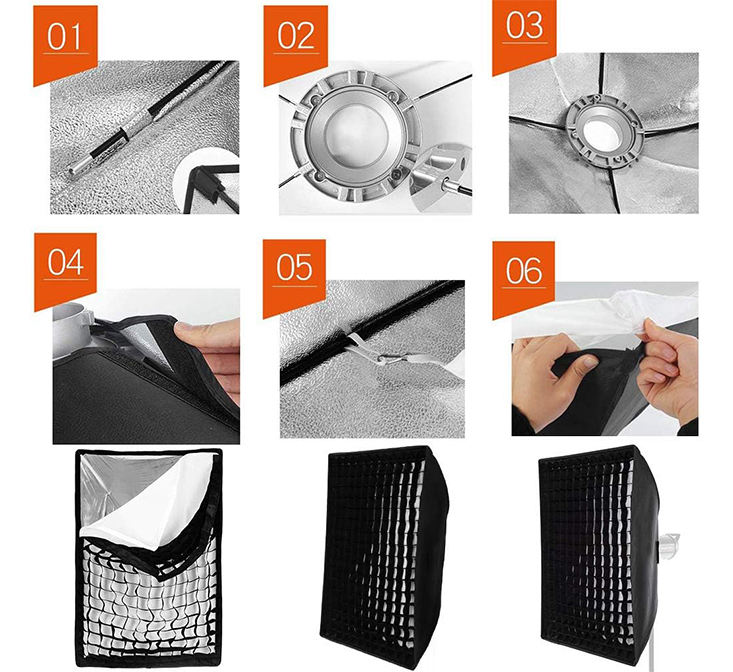 01

02

03

04

05

06