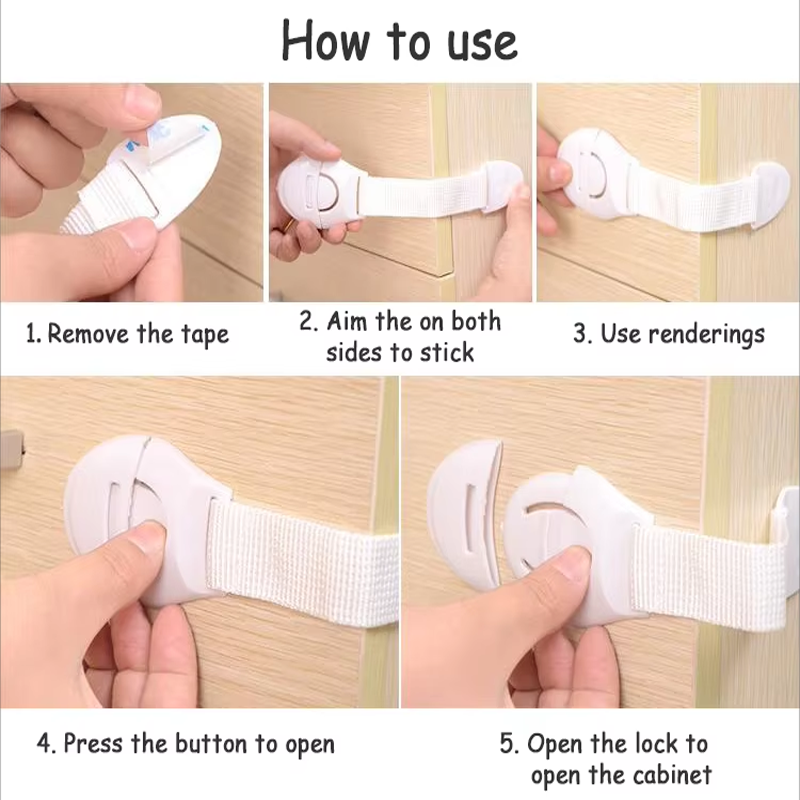 How to use

1. Remove the tape

2. Aim the on both sides to stick

3. Use renderings

4. Press the button to open

5. Open the lock to open the cabinet