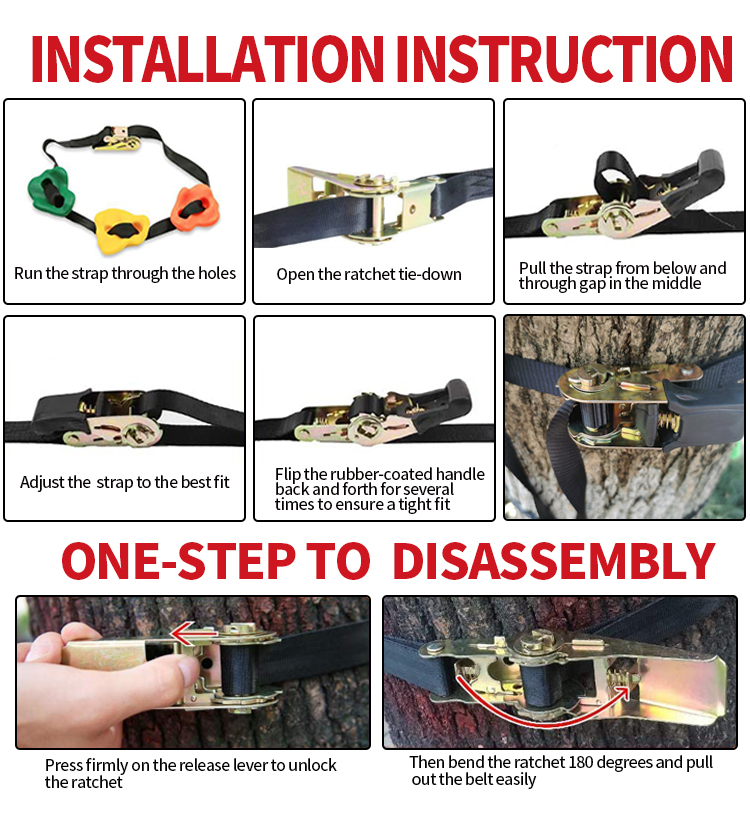 INSTALLATION INSTRUCTION

Run the strap through the holes

Open the ratchet tie-down

Pull the strap from below and through gap in the middle

Adjust the strap to the best fit

Flip the rubber-coated handle back and forth for several times to ensure a tight fit

ONE-STEP TO DISASSEMBLY

Press firmly on the release lever to unlock the ratchet

Then bend the ratchet 180 degrees and pull out the belt easily