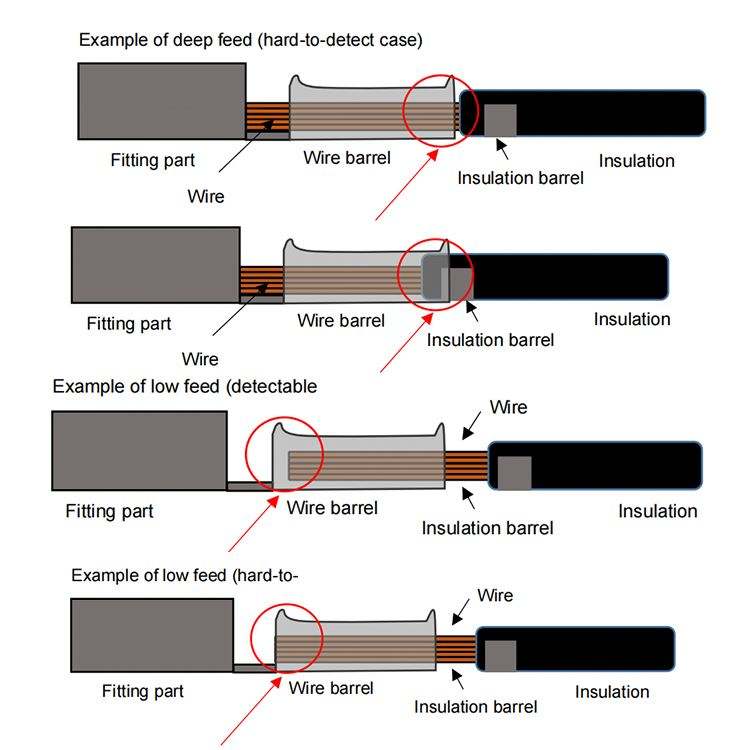 Example of deep feed (hard-to-detect case)

Fitting part

Wire

Wire barrel

Insulation barrel

Insulation

Fitting part

Wire

Wire barrel

Insulation barrel

Insulation

Example of low feed (detectable

Wire

Fitting part

Wire barrel

Insulation barrel

Insulation

Example of low feed (hard-to-

Wire

Fitting part

Wire barrel

Insulation barrel

Insulation