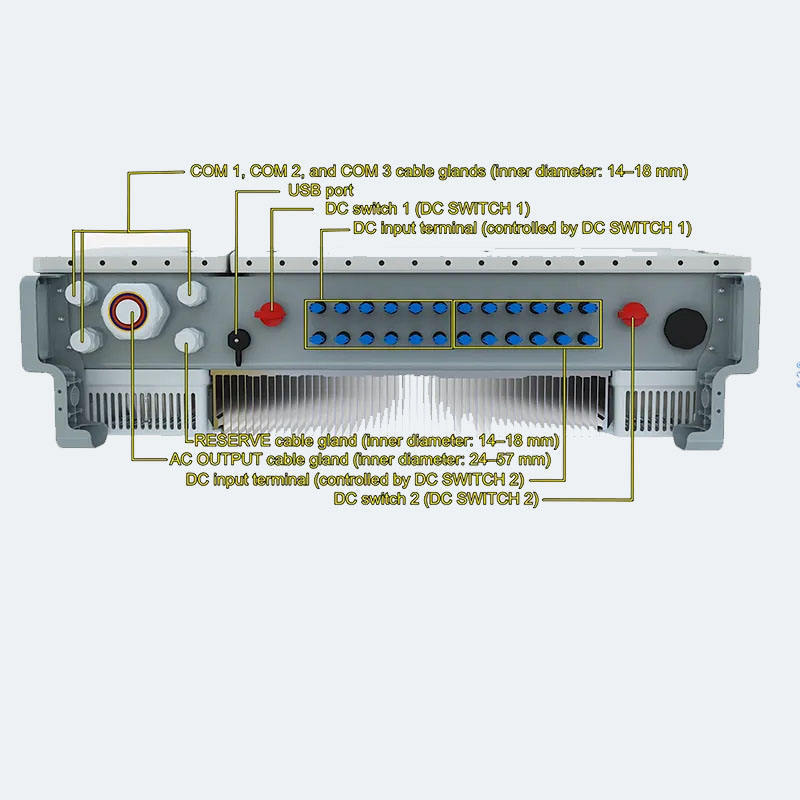 COM 1, COM 2, and COM 3 cable glands (inner diameter: 14–18 mm)
USB port
DC switch 1 (DC SWITCH 1)
DC input terminal (controlled by DC SWITCH 1)
RESERVE cable gland (inner diameter: 14–18 mm)
AC OUTPUT cable gland (inner diameter: 24–57 mm)
DC input terminal (controlled by DC SWITCH 2)
DC switch 2 (DC SWITCH 2)