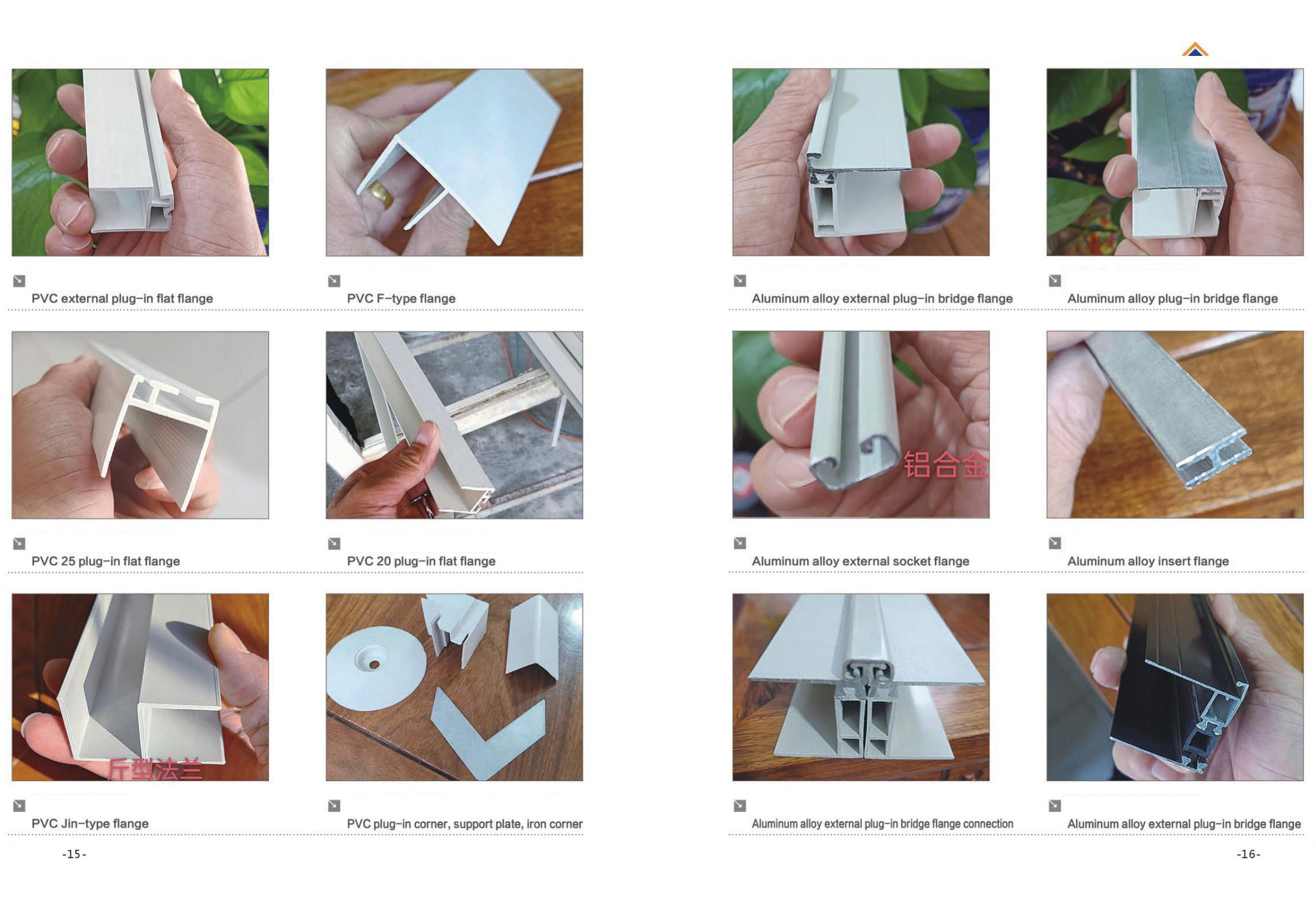 PVC external plug-in flat flange

PVC F-type flange

PVC 25 plug-in flat flange

PVC 20 plug-in flat flange

斤型法兰

PVC Jin-type flange

PVC plug-in corner, support plate, iron corner

-15-

Aluminum alloy external plug-in bridge flange

Aluminum alloy plug-in bridge flange

铝合金

Aluminum alloy external socket flange

Aluminum alloy insert flange

Aluminum alloy external plug-in bridge flange connection

Aluminum alloy external plug-in bridge flange

-16-