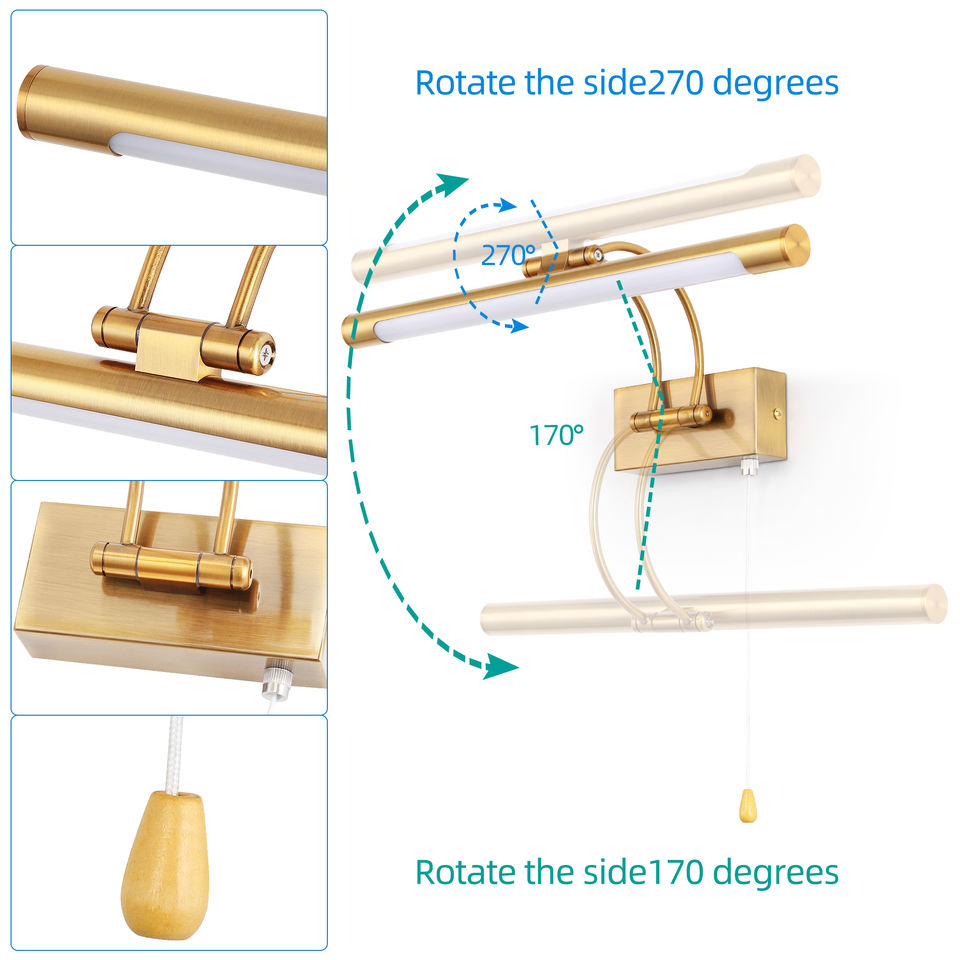 Rotate the side270 degrees

270°

170°

Rotate the side170 degrees