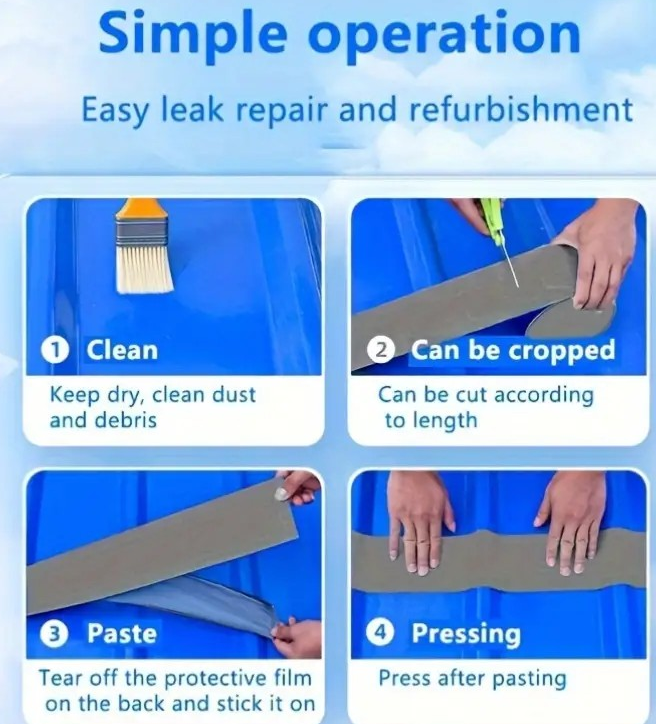 Simple operation

Easy leak repair and refurbishment

1 Clean

Keep dry, clean dust and debris

2 Can be cropped

Can be cut according to length

3 Paste

Tear off the protective film on the back and stick it on

4 Pressing

Press after pasting