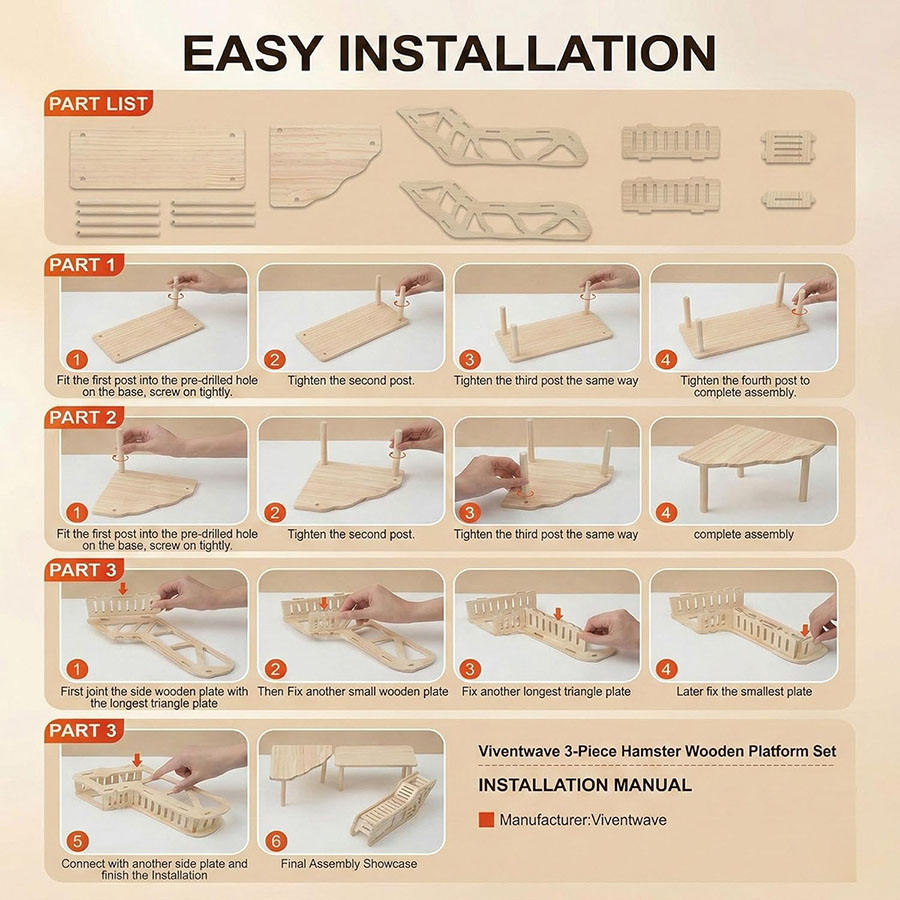 EASY INSTALLATION

PART LIST

PART 1

1
Fit the first post into the pre-drilled hole on the base, screw on tightly.

2
Tighten the second post.

3
Tighten the third post the same way

4
Tighten the fourth post to complete assembly.

PART 2

1
Fit the first post into the pre-drilled hole on the base, screw on tightly.

2
Tighten the second post.

3
Tighten the third post the same way

4
complete assembly

PART 3

1
First joint the side wooden plate with the longest triangle plate

2
Then Fix another small wooden plate

3
Fix another longest triangle plate

4
Later fix the smallest plate

PART 3

5
Connect with another side plate and finish the Installation

6
Final Assembly Showcase

Viventwave 3-Piece Hamster Wooden Platform Set

INSTALLATION MANUAL

Manufacturer:Viventwave