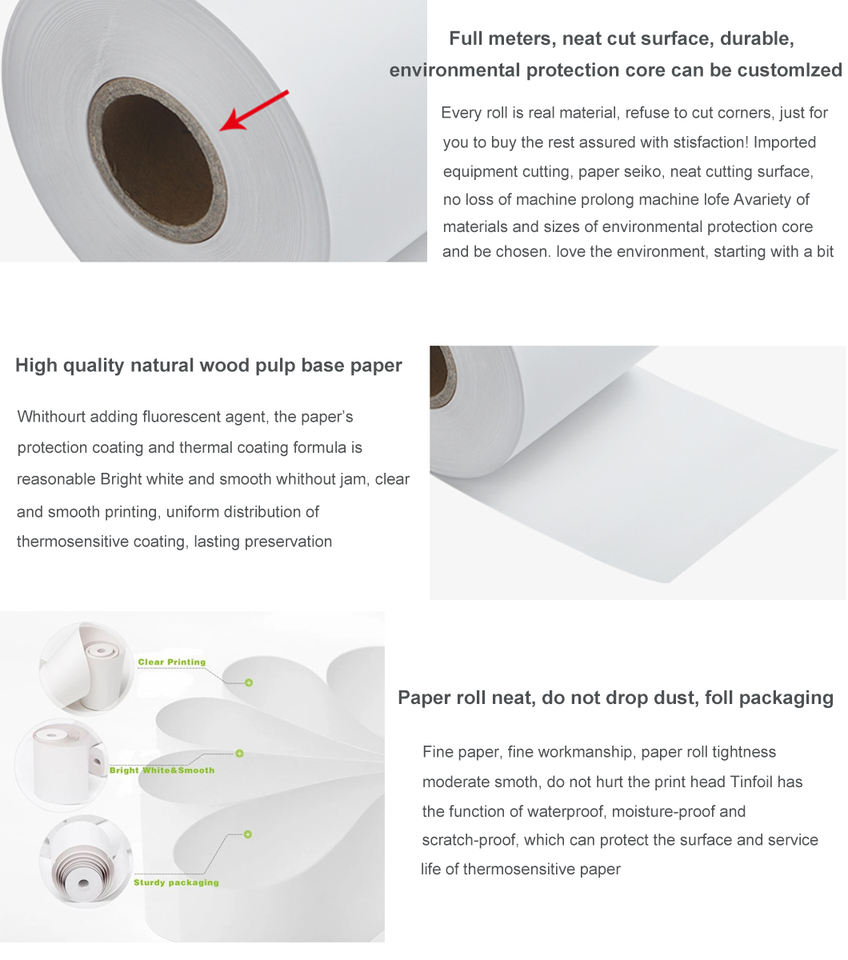 Full meters, neat cut surface, durable, environmental protection core can be customlzed

Every roll is real material, refuse to cut corners, just for you to buy the rest assured with stisfaction! Imported equipment cutting, paper seiko, neat cutting surface, no loss of machine prolong machine lofe Avariety of materials and sizes of environmental protection core and be chosen. love the environment, starting with a bit

High quality natural wood pulp base paper

Whithourt adding fluorescent agent, the paper's protection coating and thermal coating formula is reasonable Bright white and smooth whithout jam, clear and smooth printing, uniform distribution of thermosensitive coating, lasting preservation

Clear Printing

Bright White&Smooth

Sturdy packaging

Paper roll neat, do not drop dust, foll packaging

Fine paper, fine workmanship, paper roll tightness moderate smoth, do not hurt the print head Tinfoil has the function of waterproof, moisture-proof and scratch-proof, which can protect the surface and service life of thermosensitive paper