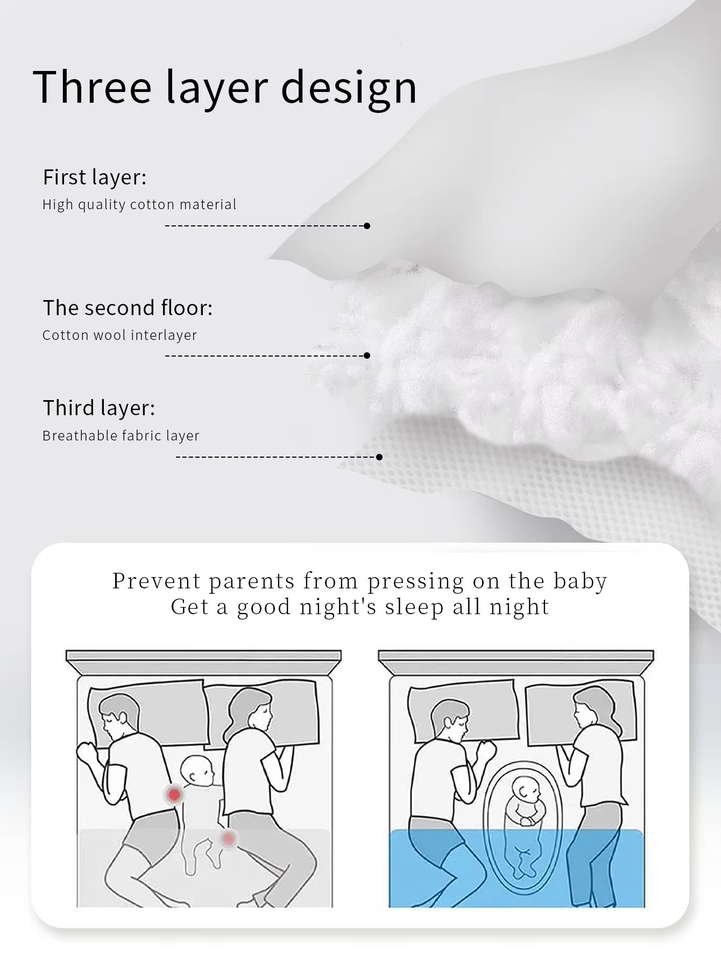 Three layer design

First layer:
High quality cotton material

The second floor:
Cotton wool interlayer

Third layer:
Breathable fabric layer

Prevent parents from pressing on the baby
Get a good night's sleep all night