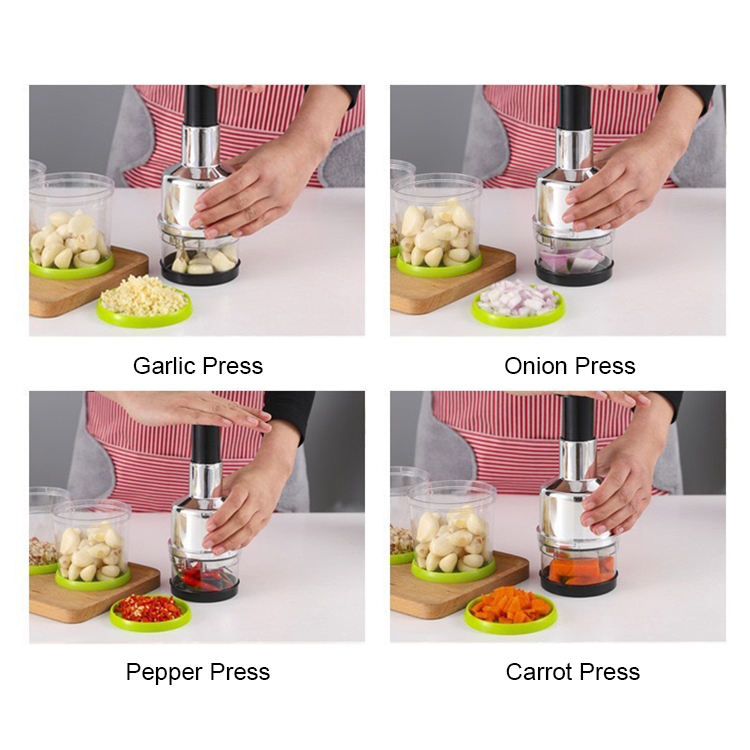 Garlic Press

Onion Press

Pepper Press

Carrot Press