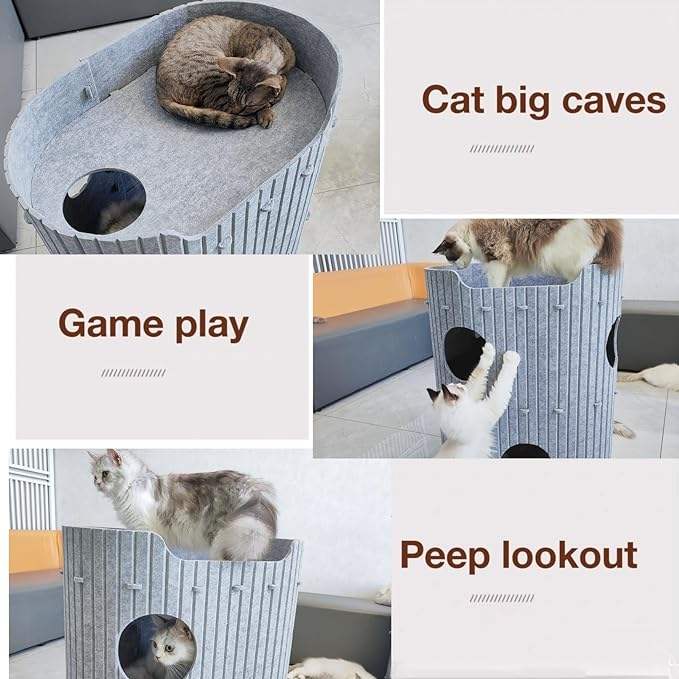 Cat big caves

///////////////

Game play

///////////////

Peep lookout

///////////////