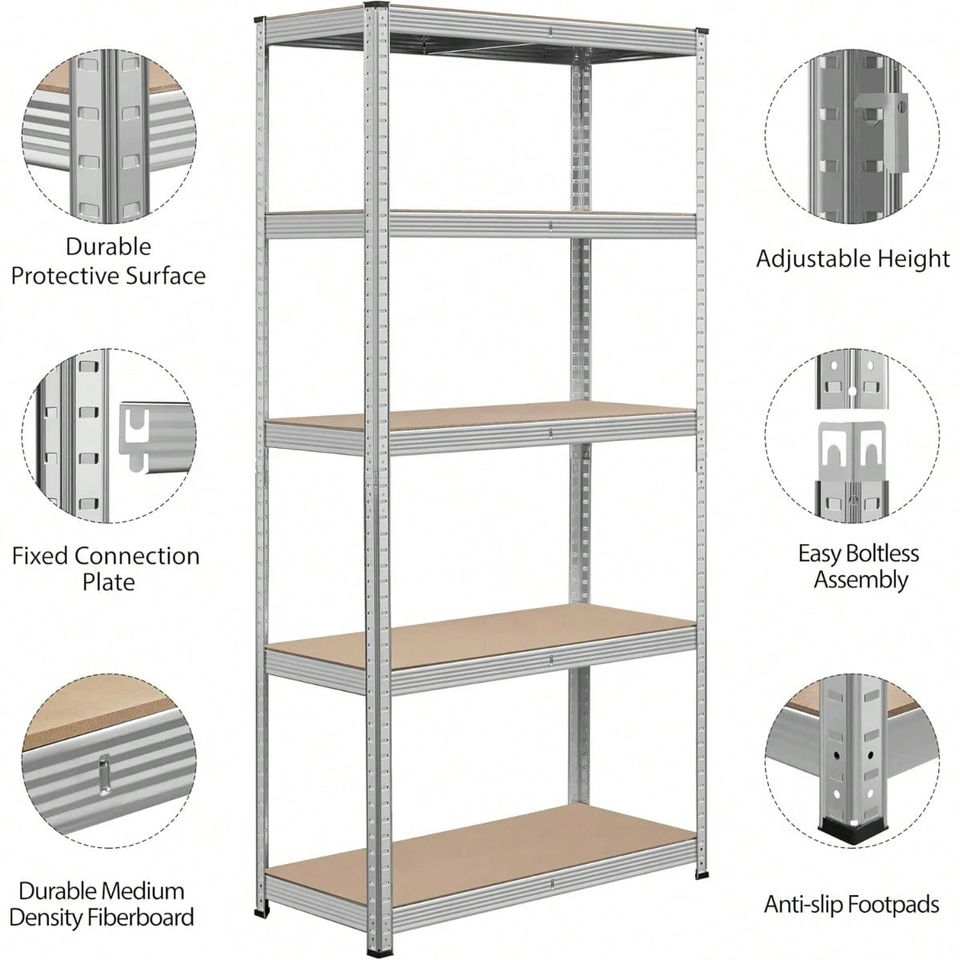 Durable Protective Surface

Fixed Connection Plate

Durable Medium Density Fiberboard

Adjustable Height

Easy Boltless Assembly

Anti-slip Footpads