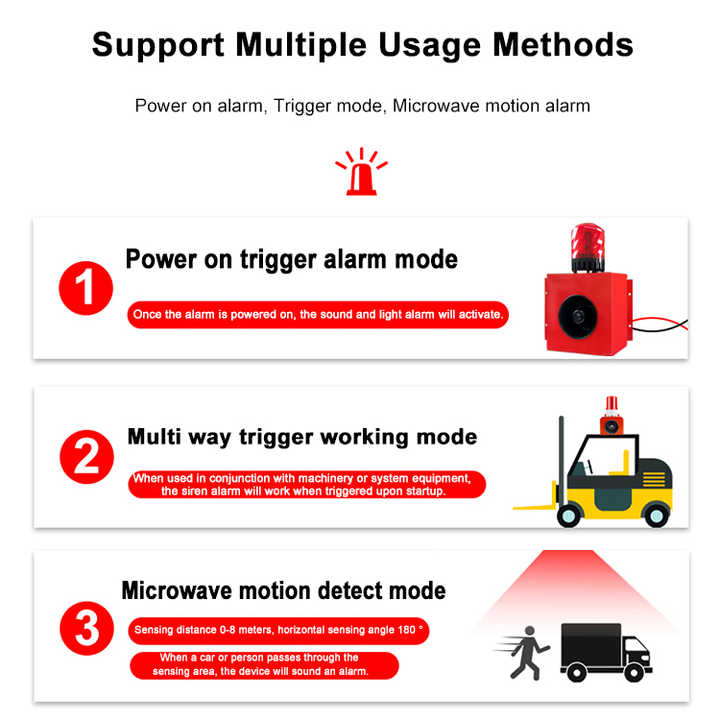 Support Multiple Usage Methods

Power on alarm, Trigger mode, Microwave motion alarm

1

Power on trigger alarm mode

Once the alarm is powered on, the sound and light alarm will activate.

2

Multi way trigger working mode

When used in conjunction with machinery or system equipment, the siren alarm will work when triggered upon startup.

3

Microwave motion detect mode

Sensing distance 0-8 meters, horizontal sensing angle 180 °

When a car or person passes through the sensing area, the device will sound an alarm.