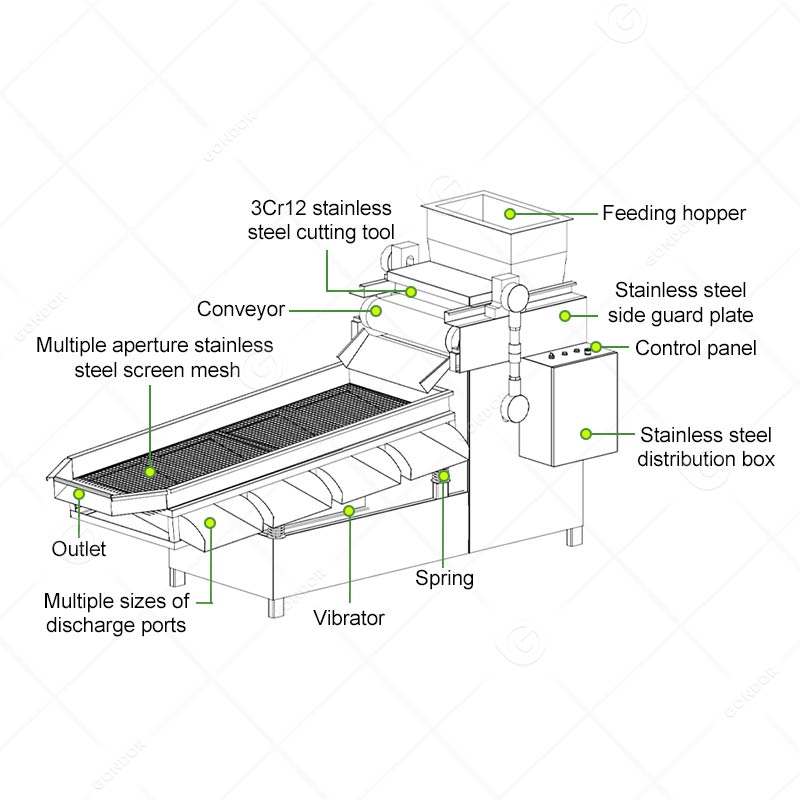 3Cr12 stainless steel cutting tool

Feeding hopper

Conveyor

Stainless steel side guard plate

Multiple aperture stainless steel screen mesh

Control panel

Stainless steel distribution box

Outlet

Spring

Multiple sizes of discharge ports

Vibrator