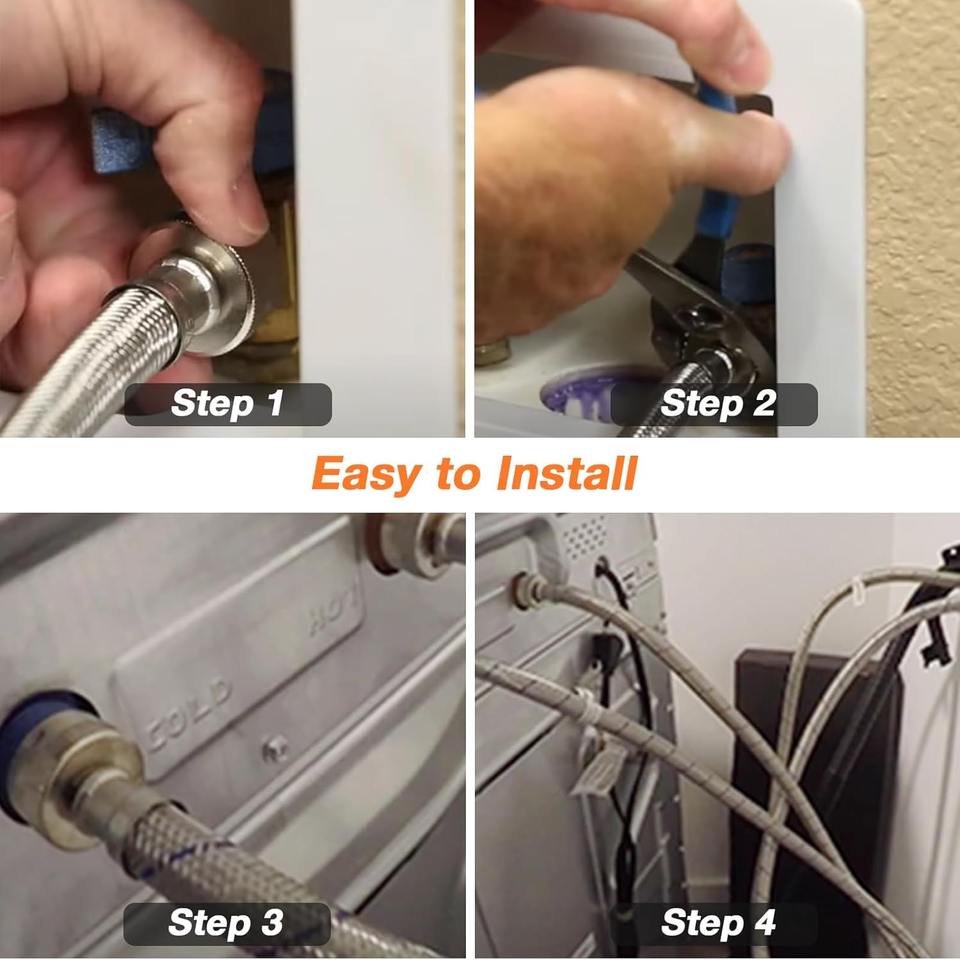 Step 1

Step 2

Easy to Install

HOT

COLD

Step 3

Step 4