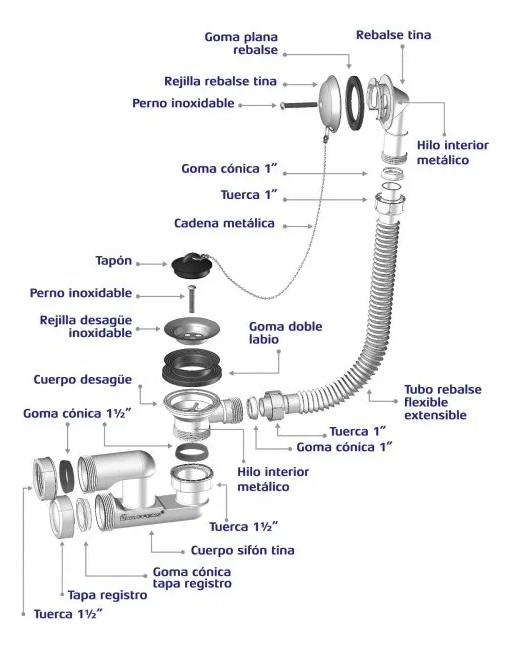 Goma plana rebalse

Rebalse tina

Rejilla rebalse tina

Perno inoxidable

Hilo interior metálico

Goma cónica 1”

Tuerca 1”

Cadena metálica

Tapón

Perno inoxidable

Rejilla desagüe inoxidable

Goma doble labio

Cuerpo desagüe

Goma cónica 1½”

Tubo rebalse flexible extensible

Tuerca 1”

Goma cónica 1”

Hilo interior metálico

Tuerca 1½”

Cuerpo sifón tina

Goma cónica tapa registro

Tapa registro

Tuerca 1½”