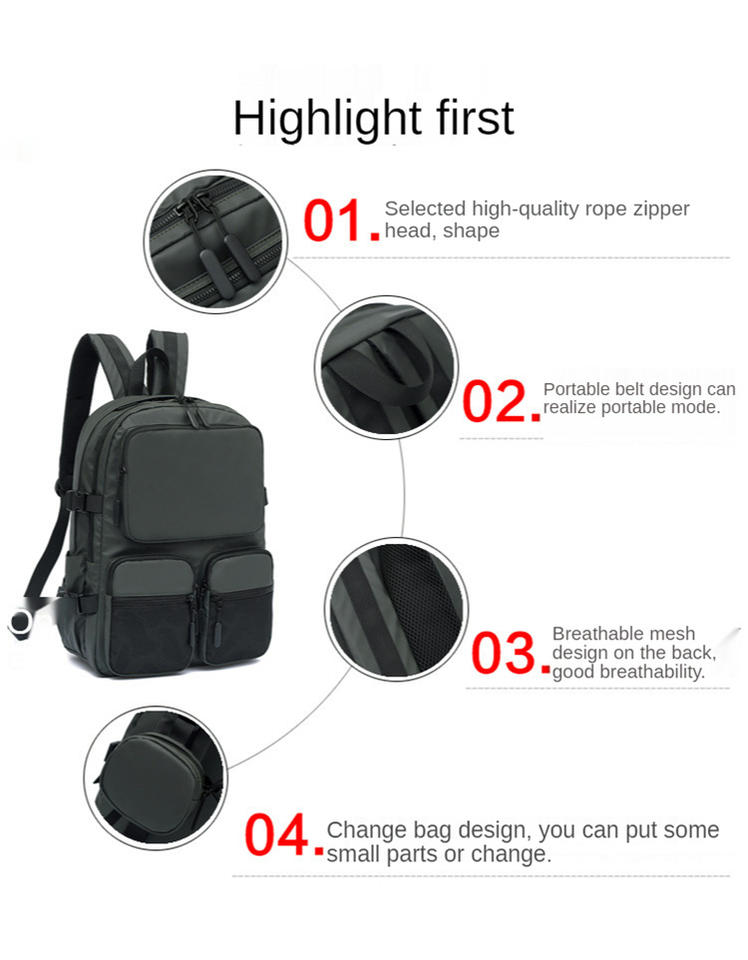 Highlight first

01. Selected high-quality rope zipper head, shape

02. Portable belt design can realize portable mode.

03. Breathable mesh design on the back, good breathability.

04. Change bag design, you can put some small parts or change.