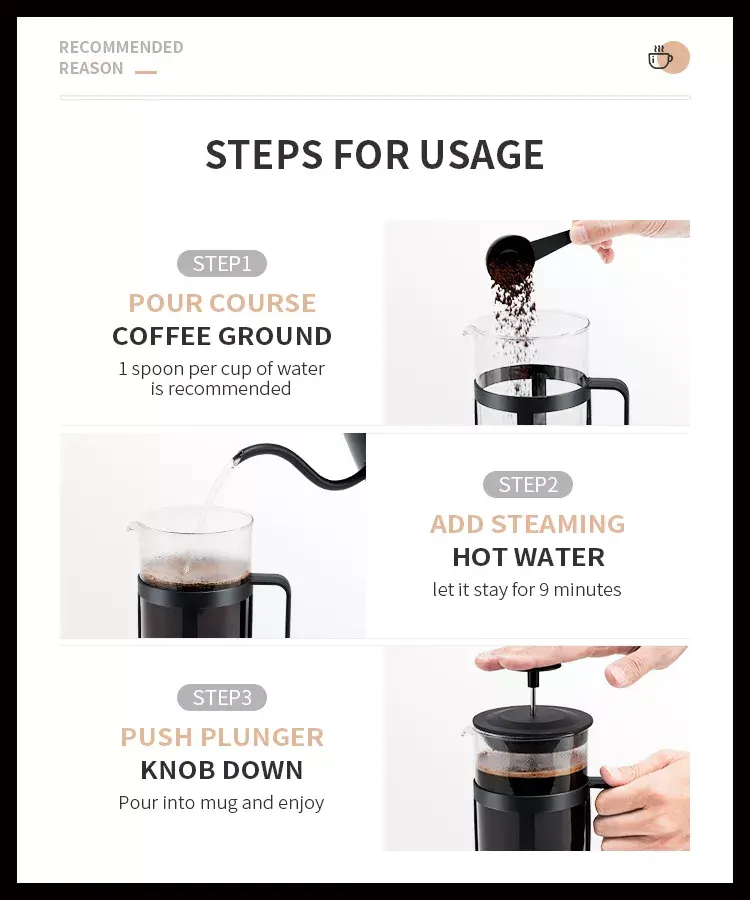 RECOMMENDED
REASON

STEPS FOR USAGE

STEP1
POUR COURSE
COFFEE GROUND
1 spoon per cup of water is recommended

STEP2
ADD STEAMING
HOT WATER
let it stay for 9 minutes

STEP3
PUSH PLUNGER
KNOB DOWN
Pour into mug and enjoy