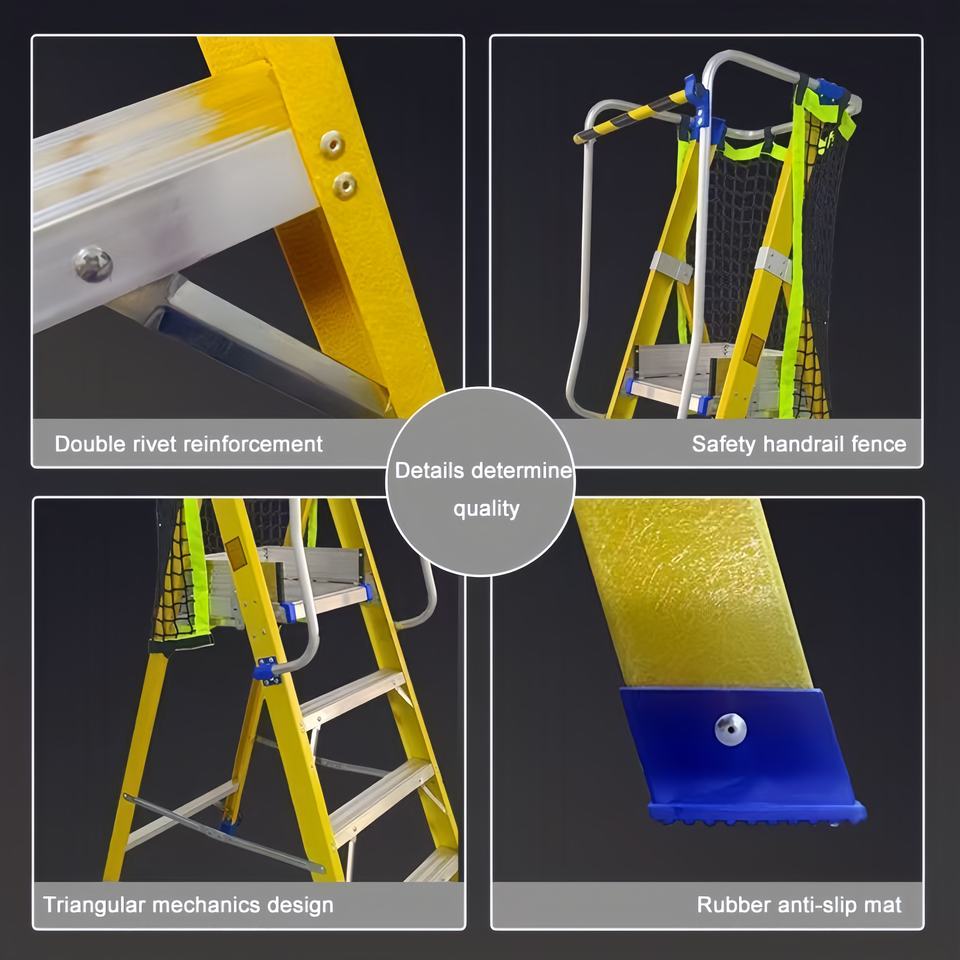 Double rivet reinforcement

Safety handrail fence

Details determine quality

Triangular mechanics design

Rubber anti-slip mat