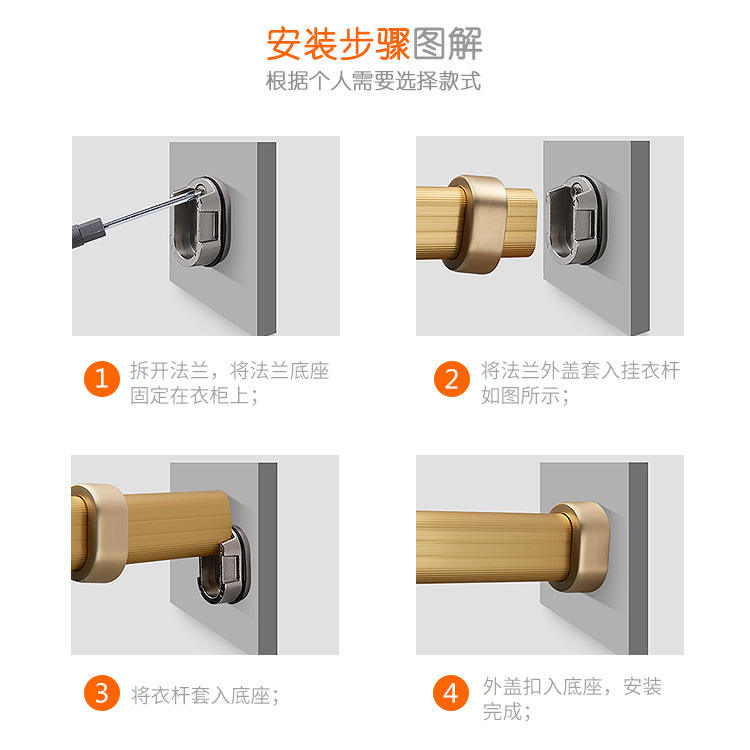 安装步骤图解
根据个人需要选择款式

1 拆开法兰，将法兰底座固定在衣柜上；

2 将法兰外盖套入挂衣杆如图所示；

3 将衣杆套入底座；

4 外盖扣入底座，安装完成；