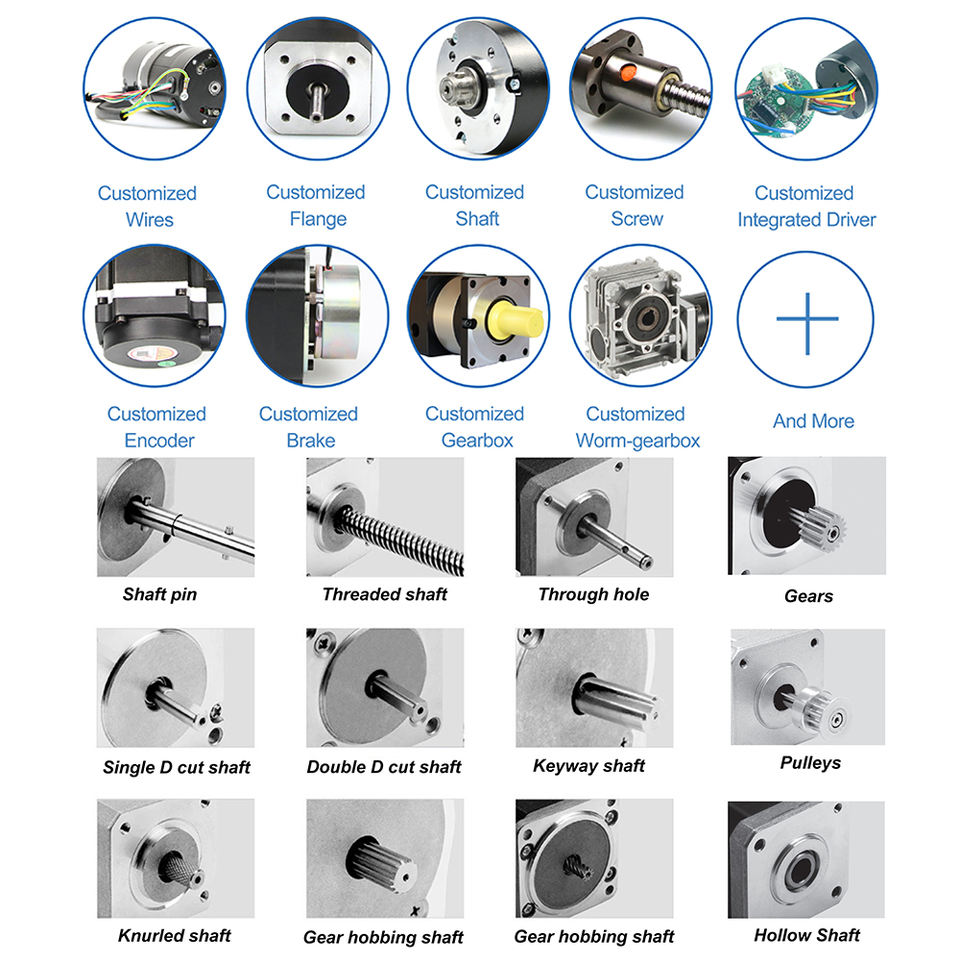 Customized Wires

Customized Flange

Customized Shaft

Customized Screw

Customized Integrated Driver

Customized Encoder

Customized Brake

Customized Gearbox

Customized Worm-gearbox

And More

Shaft pin

Threaded shaft

Through hole

Gears

Single D cut shaft

Double D cut shaft

Keyway shaft

Pulleys

Knurled shaft

Gear hobbing shaft

Gear hobbing shaft

Hollow Shaft