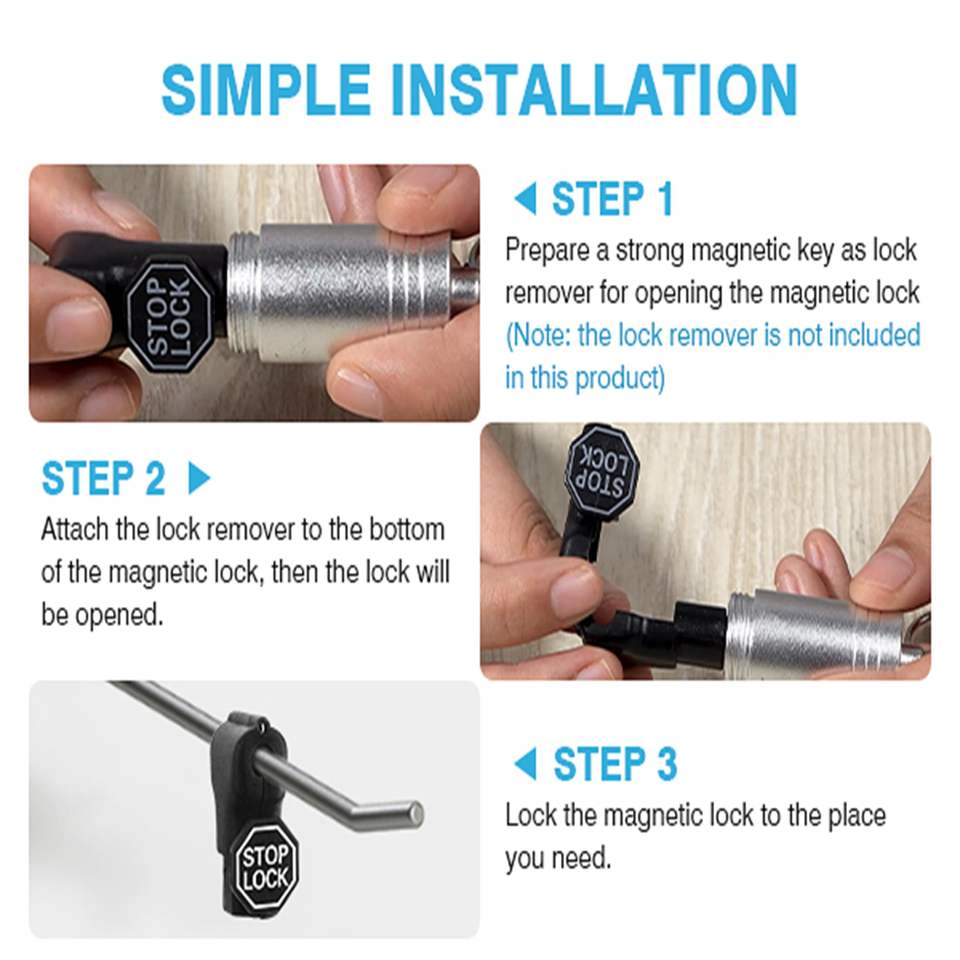 SIMPLE INSTALLATION

STOP LOCK

◀ STEP 1
Prepare a strong magnetic key as lock remover for opening the magnetic lock
(Note: the lock remover is not included in this product)

STEP 2 ▶
Attach the lock remover to the bottom of the magnetic lock, then the lock will be opened.

STOP LOCK

STOP LOCK

◀ STEP 3
Lock the magnetic lock to the place you need.