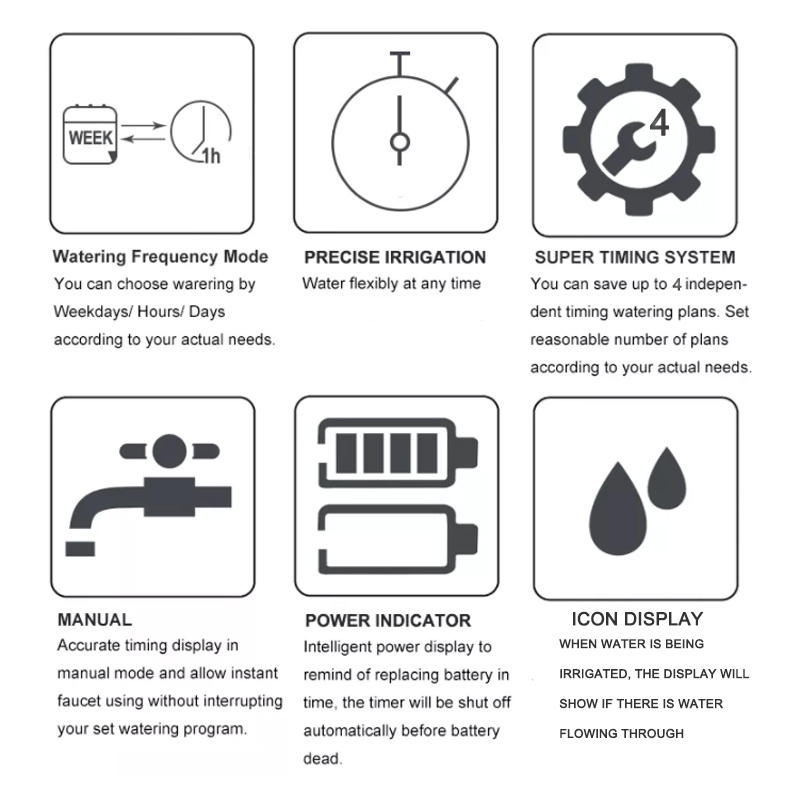 WEEK

1h

4

Watering Frequency Mode
You can choose warering by Weekdays/ Hours/ Days according to your actual needs.

PRECISE IRRIGATION
Water flexibly at any time

SUPER TIMING SYSTEM
You can save up to 4 independent timing watering plans. Set reasonable number of plans according to your actual needs.

MANUAL
Accurate timing display in manual mode and allow instant faucet using without interrupting your set watering program.

POWER INDICATOR
Intelligent power display to remind of replacing battery in time, the timer will be shut off automatically before battery dead.

ICON DISPLAY
WHEN WATER IS BEING IRRIGATED, THE DISPLAY WILL SHOW IF THERE IS WATER FLOWING THROUGH