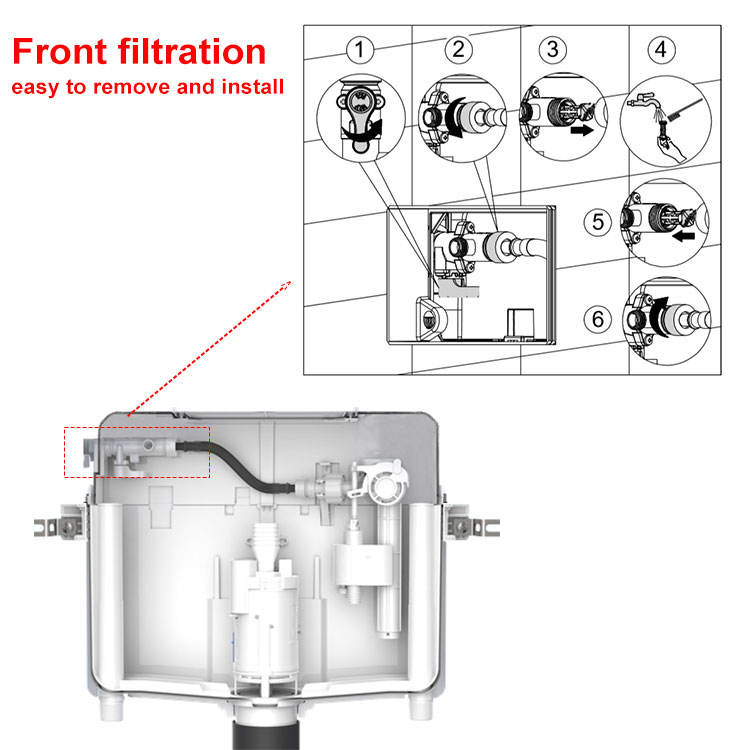 Front filtration
easy to remove and install

1
2
3
4
5
6