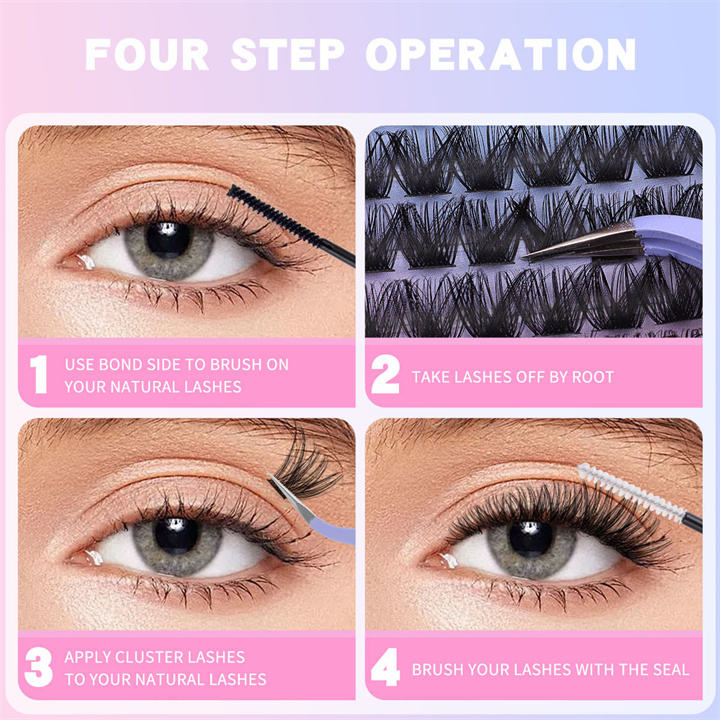 FOUR STEP OPERATION

1 USE BOND SIDE TO BRUSH ON YOUR NATURAL LASHES

2 TAKE LASHES OFF BY ROOT

3 APPLY CLUSTER LASHES TO YOUR NATURAL LASHES

4 BRUSH YOUR LASHES WITH THE SEAL