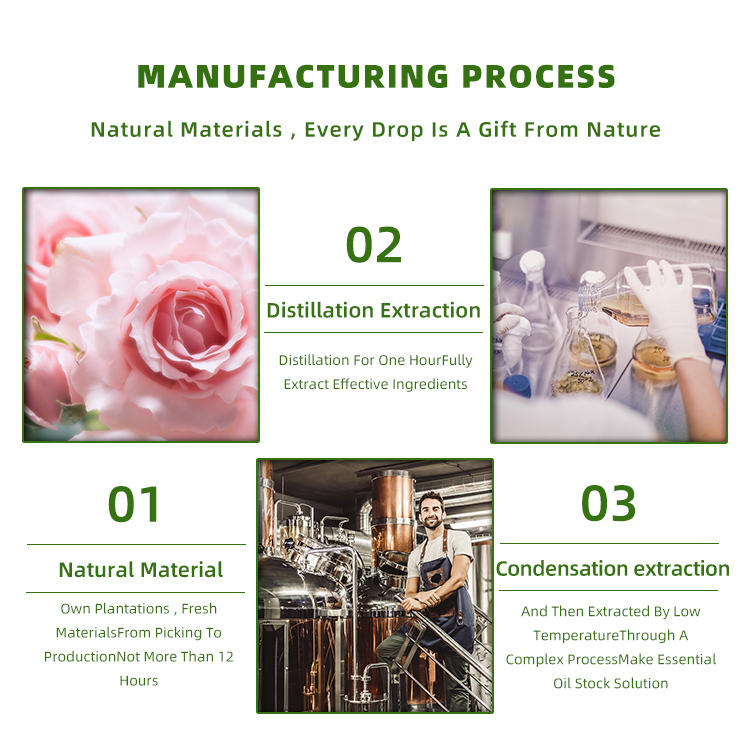 MANUFACTURING PROCESS

Natural Materials , Every Drop Is A Gift From Nature

02

Distillation Extraction

Distillation For One HourFully Extract Effective Ingredients

01

Natural Material

Own Plantations , Fresh MaterialsFrom Picking To ProductionNot More Than 12 Hours

03

Condensation extraction

And Then Extracted By Low TemperatureThrough A Complex ProcessMake Essential Oil Stock Solution