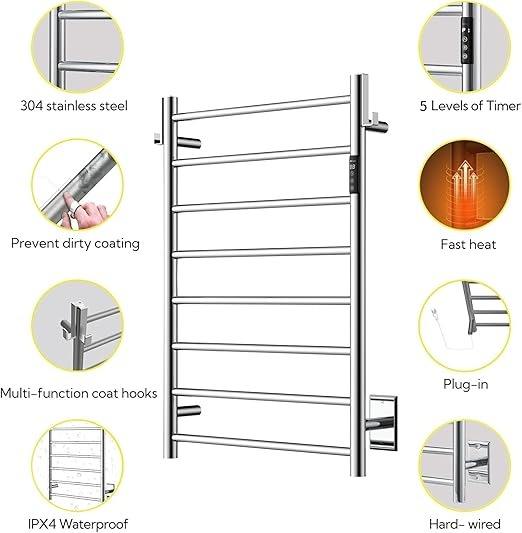 304 stainless steel

Prevent dirty coating

Multi-function coat hooks

IPX4 Waterproof

5 Levels of Timer

Fast heat

Plug-in

Hard- wired