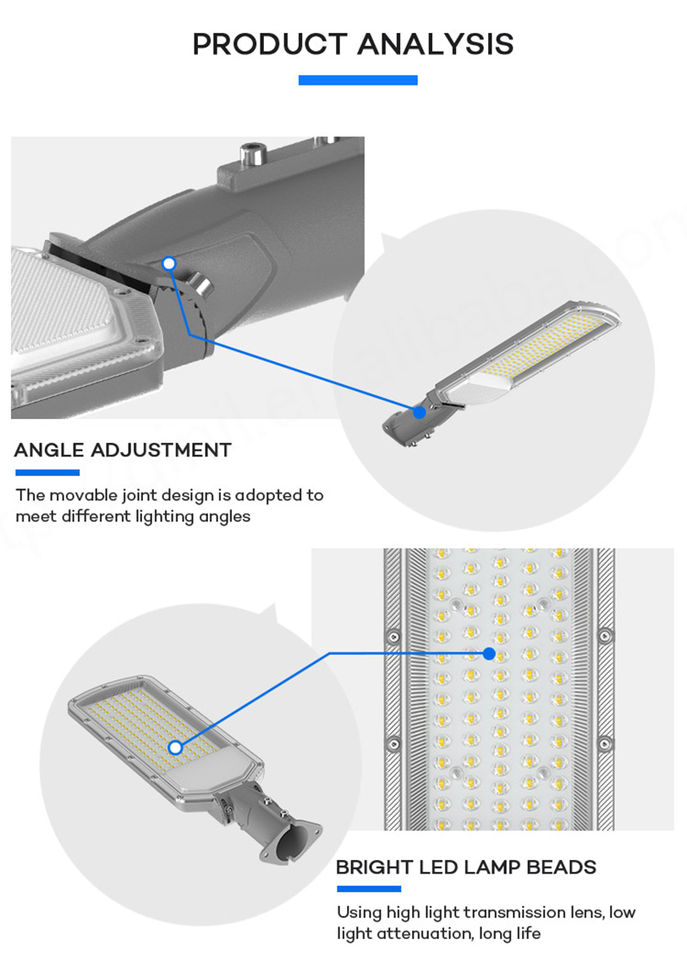 PRODUCT ANALYSIS

ANGLE ADJUSTMENT

The movable joint design is adopted to meet different lighting angles

BRIGHT LED LAMP BEADS

Using high light transmission lens, low light attenuation, long life