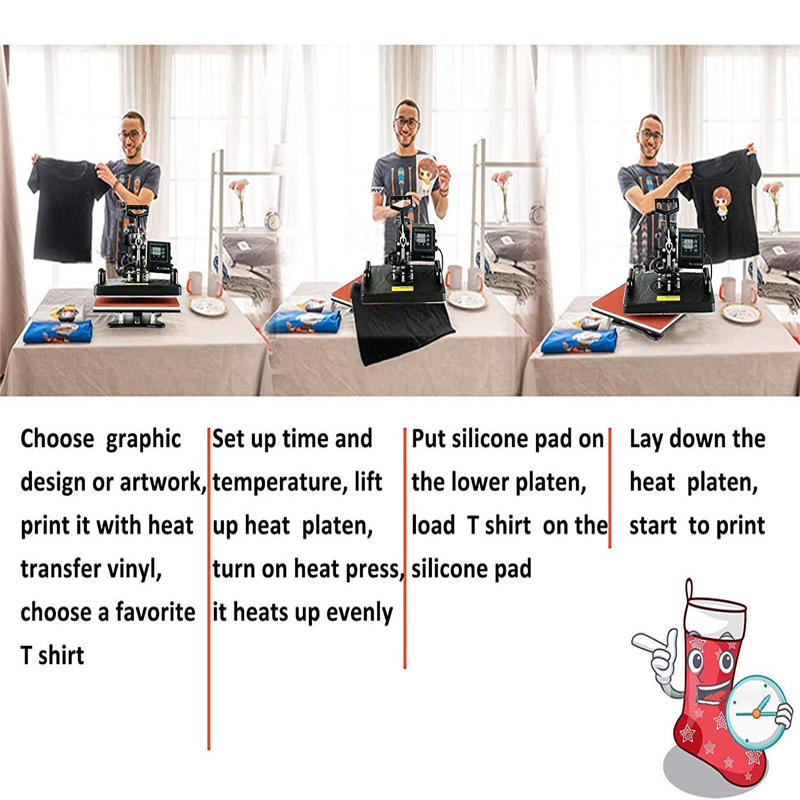 Choose graphic design or artwork, print it with heat transfer vinyl, choose a favorite T shirt

Set up time and temperature, lift up heat platen, turn on heat press, it heats up evenly

Put silicone pad on the lower platen, load T shirt on the silicone pad

Lay down the heat platen, start to print